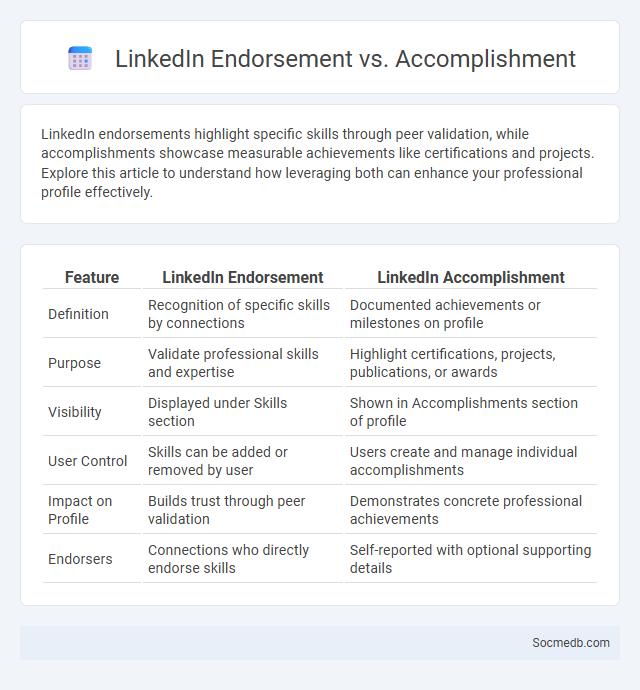 LinkedIn Endorsement vs. Accomplishment

LinkedIn endorsements highlight specific skills through peer validation, while accomplishments showcase measurable achievements like certifications and projects. Explore this article to understand how leveraging both can enhance your professional profile effectively.

| Feature | LinkedIn Endorsement | LinkedIn Accomplishment |
|---|---|---|
| Definition | Recognition of specific skills by connections | Documented achievements or milestones on profile |
| Purpose | Validate professional skills and expertise | Highlight certifications, projects, publications, or awards |
| Visibility | Displayed under Skills section | Shown in Accomplishments section of profile |
| User Control | Skills can be added or removed by user | Users create and manage individual accomplishments |
| Impact on Profile | Builds trust through peer validation | Demonstrates concrete professional achievements |
| Endorsers | Connections who directly endorse skills | Self-reported with optional supporting details |

Socmedb.com