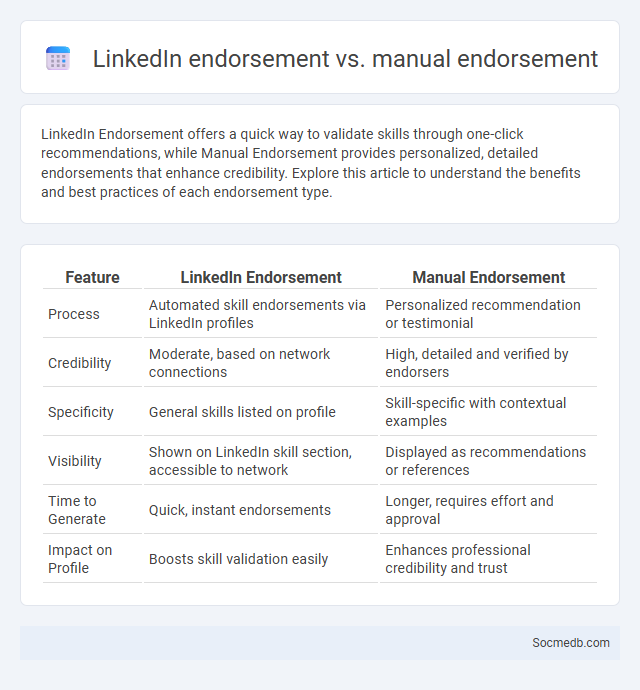 LinkedIn endorsement vs. manual endorsement

LinkedIn Endorsement offers a quick way to validate skills through one-click recommendations, while Manual Endorsement provides personalized, detailed endorsements that enhance credibility. Explore this article to understand the benefits and best practices of each endorsement type.

| Feature | LinkedIn Endorsement | Manual Endorsement |
|---|---|---|
| Process | Automated skill endorsements via LinkedIn profiles | Personalized recommendation or testimonial |
| Credibility | Moderate, based on network connections | High, detailed and verified by endorsers |
| Specificity | General skills listed on profile | Skill-specific with contextual examples |
| Visibility | Shown on LinkedIn skill section, accessible to network | Displayed as recommendations or references |
| Time to Generate | Quick, instant endorsements | Longer, requires effort and approval |
| Impact on Profile | Boosts skill validation easily | Enhances professional credibility and trust |

Socmedb.com