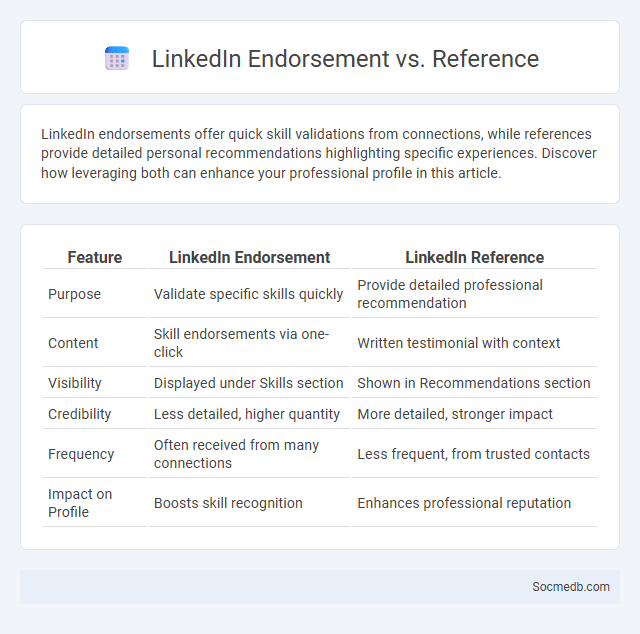 LinkedIn Endorsement vs. Reference

LinkedIn endorsements offer quick skill validations from connections, while references provide detailed personal recommendations highlighting specific experiences. Discover how leveraging both can enhance your professional profile in this article.

| Feature | LinkedIn Endorsement | LinkedIn Reference |
|---|---|---|
| Purpose | Validate specific skills quickly | Provide detailed professional recommendation |
| Content | Skill endorsements via one-click | Written testimonial with context |
| Visibility | Displayed under Skills section | Shown in Recommendations section |
| Credibility | Less detailed, higher quantity | More detailed, stronger impact |
| Frequency | Often received from many connections | Less frequent, from trusted contacts |
| Impact on Profile | Boosts skill recognition | Enhances professional reputation |

Socmedb.com