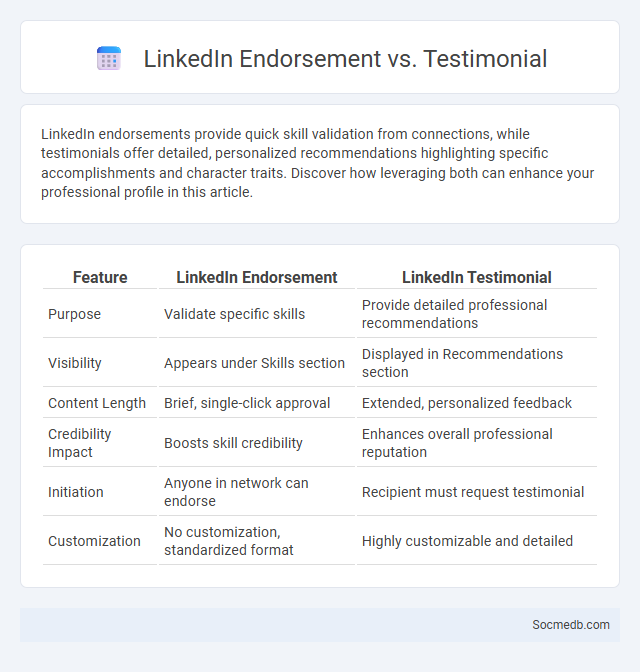 LinkedIn Endorsement vs. Testimonial

LinkedIn endorsements provide quick skill validation from connections, while testimonials offer detailed, personalized recommendations highlighting specific accomplishments and character traits. Discover how leveraging both can enhance your professional profile in this article.

| Feature | LinkedIn Endorsement | LinkedIn Testimonial |
|---|---|---|
| Purpose | Validate specific skills | Provide detailed professional recommendations |
| Visibility | Appears under Skills section | Displayed in Recommendations section |
| Content Length | Brief, single-click approval | Extended, personalized feedback |
| Credibility Impact | Boosts skill credibility | Enhances overall professional reputation |
| Initiation | Anyone in network can endorse | Recipient must request testimonial |
| Customization | No customization, standardized format | Highly customizable and detailed |

Socmedb.com