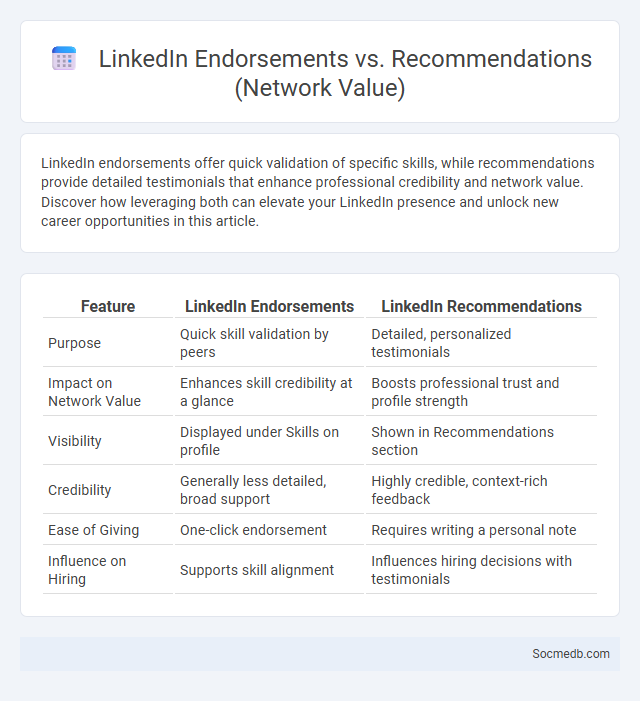 LinkedIn Endorsements vs. Recommendations (Network Value)

LinkedIn endorsements offer quick validation of specific skills, while recommendations provide detailed testimonials that enhance professional credibility and network value. Discover how leveraging both can elevate your LinkedIn presence and unlock new career opportunities in this article.

| Feature | LinkedIn Endorsements | LinkedIn Recommendations |
|---|---|---|
| Purpose | Quick skill validation by peers | Detailed, personalized testimonials |
| Impact on Network Value | Enhances skill credibility at a glance | Boosts professional trust and profile strength |
| Visibility | Displayed under Skills on profile | Shown in Recommendations section |
| Credibility | Generally less detailed, broad support | Highly credible, context-rich feedback |
| Ease of Giving | One-click endorsement | Requires writing a personal note |
| Influence on Hiring | Supports skill alignment | Influences hiring decisions with testimonials |

Socmedb.com