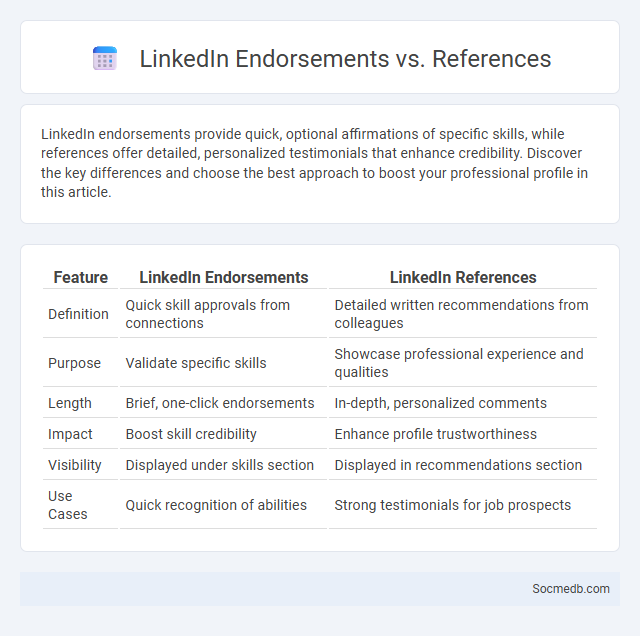 LinkedIn Endorsements vs. References

LinkedIn endorsements provide quick, optional affirmations of specific skills, while references offer detailed, personalized testimonials that enhance credibility. Discover the key differences and choose the best approach to boost your professional profile in this article.

| Feature | LinkedIn Endorsements | LinkedIn References |
|---|---|---|
| Definition | Quick skill approvals from connections | Detailed written recommendations from colleagues |
| Purpose | Validate specific skills | Showcase professional experience and qualities |
| Length | Brief, one-click endorsements | In-depth, personalized comments |
| Impact | Boost skill credibility | Enhance profile trustworthiness |
| Visibility | Displayed under skills section | Displayed in recommendations section |
| Use Cases | Quick recognition of abilities | Strong testimonials for job prospects |

Socmedb.com