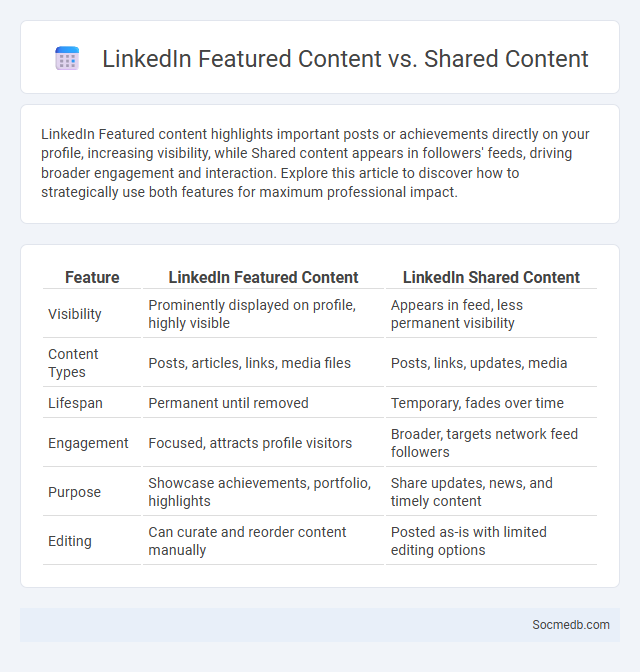 LinkedIn Featured Content vs. Shared Content

LinkedIn Featured content highlights important posts or achievements directly on your profile, increasing visibility, while Shared content appears in followers' feeds, driving broader engagement and interaction. Explore this article to discover how to strategically use both features for maximum professional impact.

| Feature | LinkedIn Featured Content | LinkedIn Shared Content |
|---|---|---|
| Visibility | Prominently displayed on profile, highly visible | Appears in feed, less permanent visibility |
| Content Types | Posts, articles, links, media files | Posts, links, updates, media |
| Lifespan | Permanent until removed | Temporary, fades over time |
| Engagement | Focused, attracts profile visitors | Broader, targets network feed followers |
| Purpose | Showcase achievements, portfolio, highlights | Share updates, news, and timely content |
| Editing | Can curate and reorder content manually | Posted as-is with limited editing options |

Socmedb.com