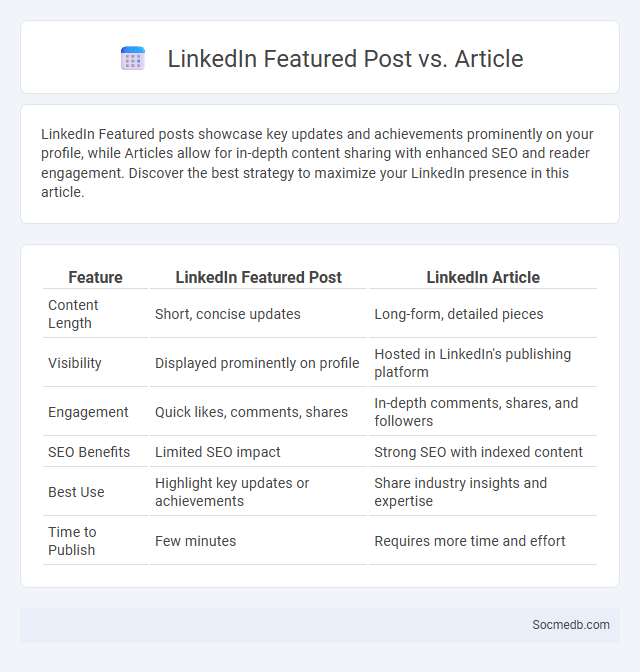 LinkedIn Featured Post vs. Article

LinkedIn Featured posts showcase key updates and achievements prominently on your profile, while Articles allow for in-depth content sharing with enhanced SEO and reader engagement. Discover the best strategy to maximize your LinkedIn presence in this article.

| Feature | LinkedIn Featured Post | LinkedIn Article |
|---|---|---|
| Content Length | Short, concise updates | Long-form, detailed pieces |
| Visibility | Displayed prominently on profile | Hosted in LinkedIn's publishing platform |
| Engagement | Quick likes, comments, shares | In-depth comments, shares, and followers |
| SEO Benefits | Limited SEO impact | Strong SEO with indexed content |
| Best Use | Highlight key updates or achievements | Share industry insights and expertise |
| Time to Publish | Few minutes | Requires more time and effort |

Socmedb.com