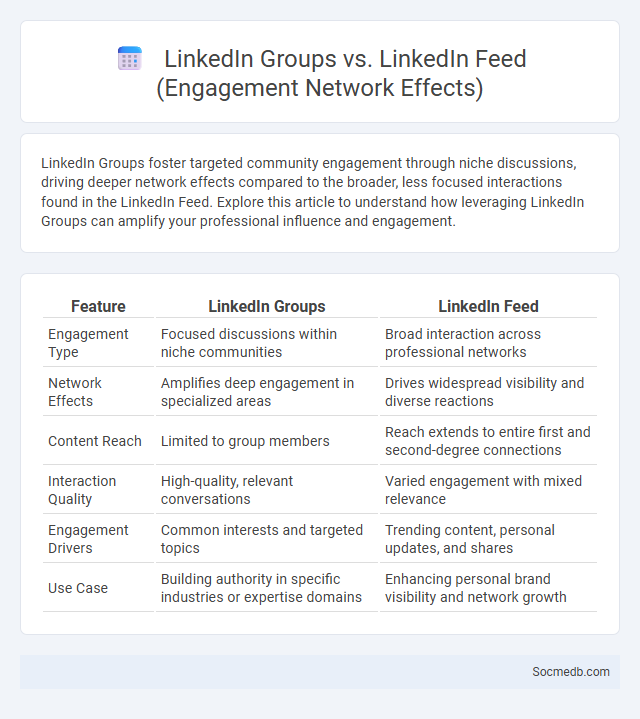 LinkedIn Groups vs. LinkedIn Feed (Engagement Network Effects)

LinkedIn Groups foster targeted community engagement through niche discussions, driving deeper network effects compared to the broader, less focused interactions found in the LinkedIn Feed. Explore this article to understand how leveraging LinkedIn Groups can amplify your professional influence and engagement.

| Feature | LinkedIn Groups | LinkedIn Feed |
|---|---|---|
| Engagement Type | Focused discussions within niche communities | Broad interaction across professional networks |
| Network Effects | Amplifies deep engagement in specialized areas | Drives widespread visibility and diverse reactions |
| Content Reach | Limited to group members | Reach extends to entire first and second-degree connections |
| Interaction Quality | High-quality, relevant conversations | Varied engagement with mixed relevance |
| Engagement Drivers | Common interests and targeted topics | Trending content, personal updates, and shares |
| Use Case | Building authority in specific industries or expertise domains | Enhancing personal brand visibility and network growth |

Socmedb.com