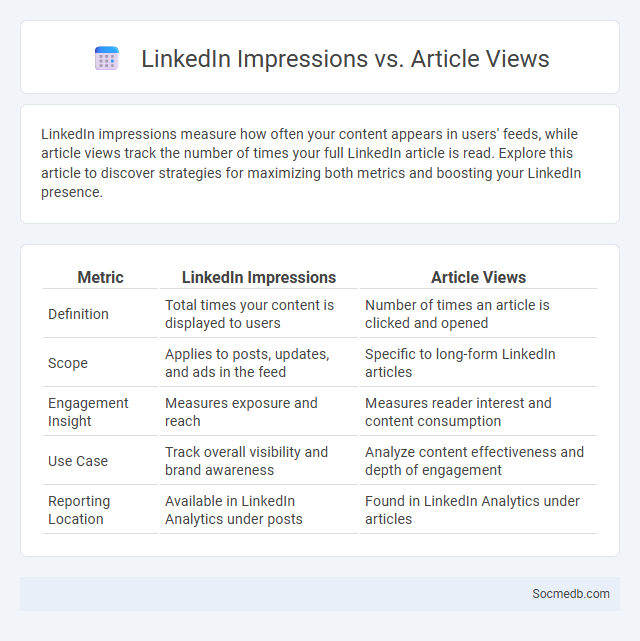 LinkedIn Impressions vs. Article Views

LinkedIn impressions measure how often your content appears in users' feeds, while article views track the number of times your full LinkedIn article is read. Explore this article to discover strategies for maximizing both metrics and boosting your LinkedIn presence.

| Metric | LinkedIn Impressions | Article Views |
|---|---|---|
| Definition | Total times your content is displayed to users | Number of times an article is clicked and opened |
| Scope | Applies to posts, updates, and ads in the feed | Specific to long-form LinkedIn articles |
| Engagement Insight | Measures exposure and reach | Measures reader interest and content consumption |
| Use Case | Track overall visibility and brand awareness | Analyze content effectiveness and depth of engagement |
| Reporting Location | Available in LinkedIn Analytics under posts | Found in LinkedIn Analytics under articles |

Socmedb.com