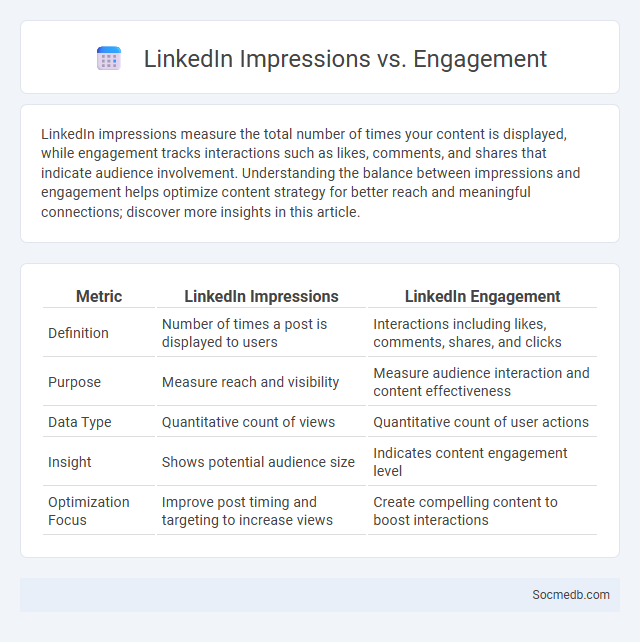 LinkedIn Impressions vs. Engagement

LinkedIn impressions measure the total number of times your content is displayed, while engagement tracks interactions such as likes, comments, and shares that indicate audience involvement. Understanding the balance between impressions and engagement helps optimize content strategy for better reach and meaningful connections; discover more insights in this article.

| Metric | LinkedIn Impressions | LinkedIn Engagement |
|---|---|---|
| Definition | Number of times a post is displayed to users | Interactions including likes, comments, shares, and clicks |
| Purpose | Measure reach and visibility | Measure audience interaction and content effectiveness |
| Data Type | Quantitative count of views | Quantitative count of user actions |
| Insight | Shows potential audience size | Indicates content engagement level |
| Optimization Focus | Improve post timing and targeting to increase views | Create compelling content to boost interactions |

Socmedb.com