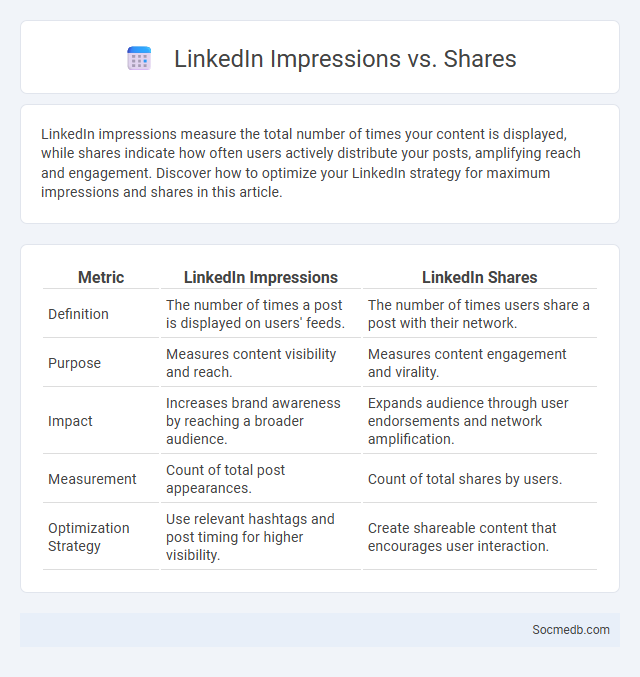 LinkedIn Impressions vs. Shares

LinkedIn impressions measure the total number of times your content is displayed, while shares indicate how often users actively distribute your posts, amplifying reach and engagement. Discover how to optimize your LinkedIn strategy for maximum impressions and shares in this article.

| Metric | LinkedIn Impressions | LinkedIn Shares |
|---|---|---|
| Definition | The number of times a post is displayed on users' feeds. | The number of times users share a post with their network. |
| Purpose | Measures content visibility and reach. | Measures content engagement and virality. |
| Impact | Increases brand awareness by reaching a broader audience. | Expands audience through user endorsements and network amplification. |
| Measurement | Count of total post appearances. | Count of total shares by users. |
| Optimization Strategy | Use relevant hashtags and post timing for higher visibility. | Create shareable content that encourages user interaction. |

Socmedb.com