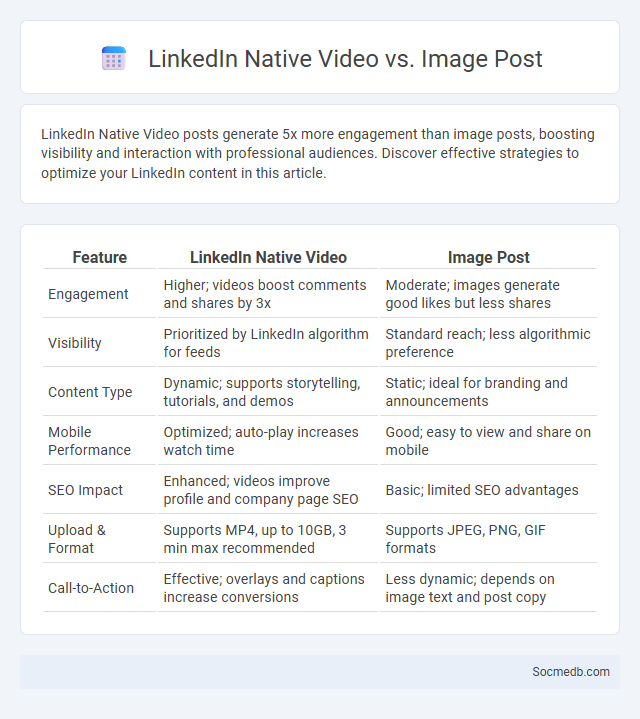 LinkedIn Native Video vs. Image Post

LinkedIn Native Video posts generate 5x more engagement than image posts, boosting visibility and interaction with professional audiences. Discover effective strategies to optimize your LinkedIn content in this article.

| Feature | LinkedIn Native Video | Image Post |
|---|---|---|
| Engagement | Higher; videos boost comments and shares by 3x | Moderate; images generate good likes but less shares |
| Visibility | Prioritized by LinkedIn algorithm for feeds | Standard reach; less algorithmic preference |
| Content Type | Dynamic; supports storytelling, tutorials, and demos | Static; ideal for branding and announcements |
| Mobile Performance | Optimized; auto-play increases watch time | Good; easy to view and share on mobile |
| SEO Impact | Enhanced; videos improve profile and company page SEO | Basic; limited SEO advantages |
| Upload & Format | Supports MP4, up to 10GB, 3 min max recommended | Supports JPEG, PNG, GIF formats |
| Call-to-Action | Effective; overlays and captions increase conversions | Less dynamic; depends on image text and post copy |

Socmedb.com