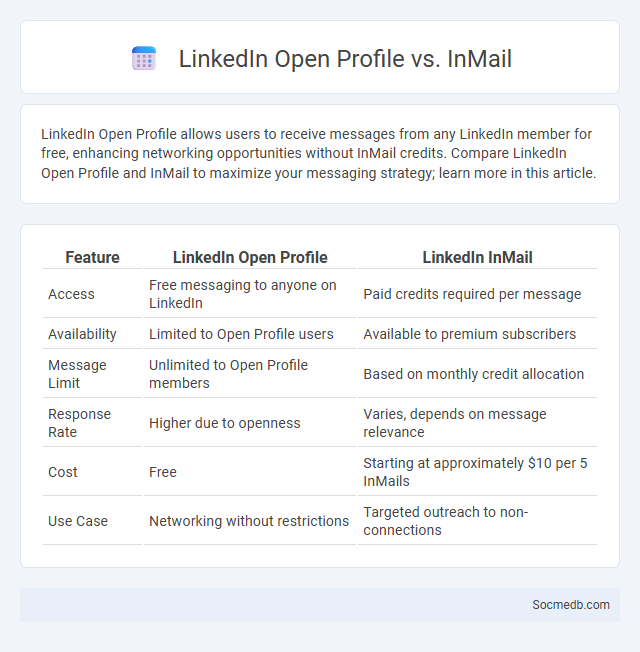 LinkedIn Open Profile vs. InMail

LinkedIn Open Profile allows users to receive messages from any LinkedIn member for free, enhancing networking opportunities without InMail credits. Compare LinkedIn Open Profile and InMail to maximize your messaging strategy; learn more in this article.

| Feature | LinkedIn Open Profile | LinkedIn InMail |
|---|---|---|
| Access | Free messaging to anyone on LinkedIn | Paid credits required per message |
| Availability | Limited to Open Profile users | Available to premium subscribers |
| Message Limit | Unlimited to Open Profile members | Based on monthly credit allocation |
| Response Rate | Higher due to openness | Varies, depends on message relevance |
| Cost | Free | Starting at approximately \$10 per 5 InMails |
| Use Case | Networking without restrictions | Targeted outreach to non-connections |

Socmedb.com