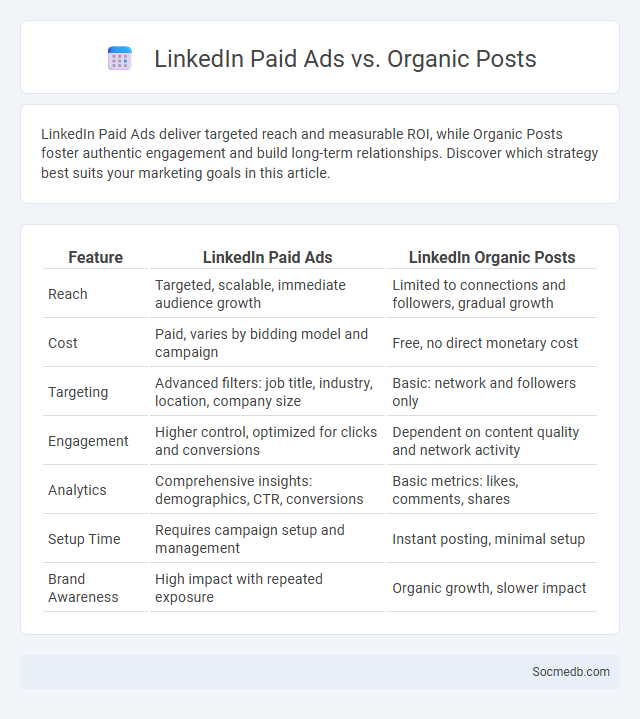 LinkedIn Paid Ads vs. Organic Posts

LinkedIn Paid Ads deliver targeted reach and measurable ROI, while Organic Posts foster authentic engagement and build long-term relationships. Discover which strategy best suits your marketing goals in this article.

| Feature | LinkedIn Paid Ads | LinkedIn Organic Posts |
|---|---|---|
| Reach | Targeted, scalable, immediate audience growth | Limited to connections and followers, gradual growth |
| Cost | Paid, varies by bidding model and campaign | Free, no direct monetary cost |
| Targeting | Advanced filters: job title, industry, location, company size | Basic: network and followers only |
| Engagement | Higher control, optimized for clicks and conversions | Dependent on content quality and network activity |
| Analytics | Comprehensive insights: demographics, CTR, conversions | Basic metrics: likes, comments, shares |
| Setup Time | Requires campaign setup and management | Instant posting, minimal setup |
| Brand Awareness | High impact with repeated exposure | Organic growth, slower impact |

Socmedb.com