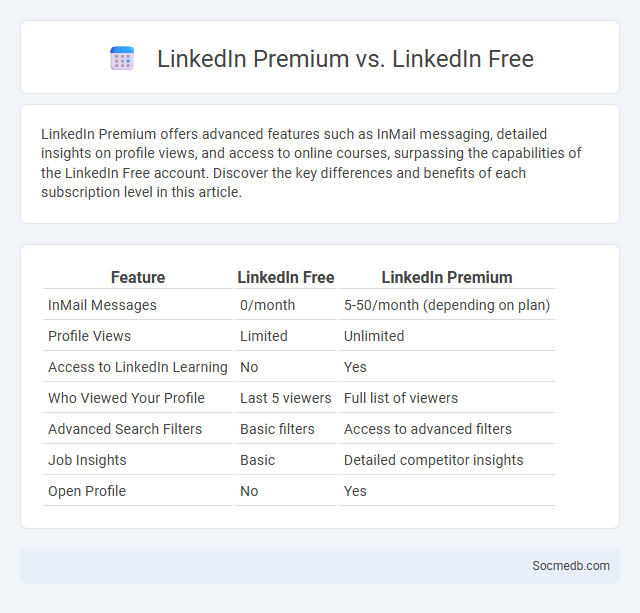 LinkedIn Premium vs. LinkedIn Free

LinkedIn Premium offers advanced features such as InMail messaging, detailed insights on profile views, and access to online courses, surpassing the capabilities of the LinkedIn Free account. Discover the key differences and benefits of each subscription level in this article.

| Feature | LinkedIn Free | LinkedIn Premium |
|---|---|---|
| InMail Messages | 0/month | 5-50/month (depending on plan) |
| Profile Views | Limited | Unlimited |
| Access to LinkedIn Learning | No | Yes |
| Who Viewed Your Profile | Last 5 viewers | Full list of viewers |
| Advanced Search Filters | Basic filters | Access to advanced filters |
| Job Insights | Basic | Detailed competitor insights |
| Open Profile | No | Yes |

Socmedb.com