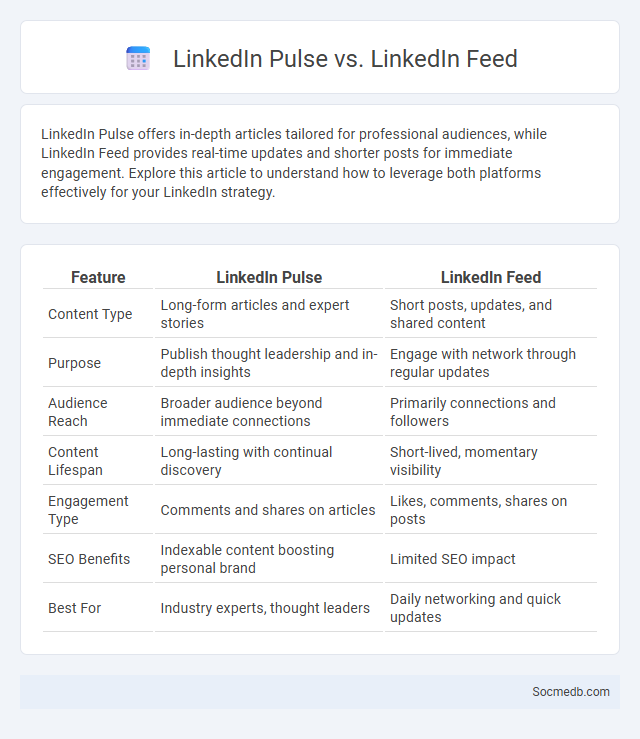 LinkedIn Pulse vs. LinkedIn Feed

LinkedIn Pulse offers in-depth articles tailored for professional audiences, while LinkedIn Feed provides real-time updates and shorter posts for immediate engagement. Explore this article to understand how to leverage both platforms effectively for your LinkedIn strategy.

| Feature | LinkedIn Pulse | LinkedIn Feed |
|---|---|---|
| Content Type | Long-form articles and expert stories | Short posts, updates, and shared content |
| Purpose | Publish thought leadership and in-depth insights | Engage with network through regular updates |
| Audience Reach | Broader audience beyond immediate connections | Primarily connections and followers |
| Content Lifespan | Long-lasting with continual discovery | Short-lived, momentary visibility |
| Engagement Type | Comments and shares on articles | Likes, comments, shares on posts |
| SEO Benefits | Indexable content boosting personal brand | Limited SEO impact |
| Best For | Industry experts, thought leaders | Daily networking and quick updates |

Socmedb.com