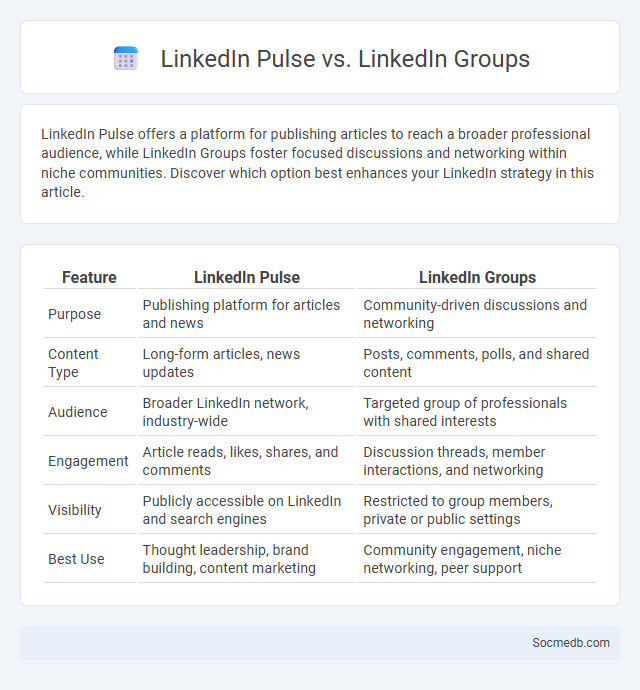 LinkedIn Pulse vs. LinkedIn Groups

LinkedIn Pulse offers a platform for publishing articles to reach a broader professional audience, while LinkedIn Groups foster focused discussions and networking within niche communities. Discover which option best enhances your LinkedIn strategy in this article.

| Feature | LinkedIn Pulse | LinkedIn Groups |
|---|---|---|
| Purpose | Publishing platform for articles and news | Community-driven discussions and networking |
| Content Type | Long-form articles, news updates | Posts, comments, polls, and shared content |
| Audience | Broader LinkedIn network, industry-wide | Targeted group of professionals with shared interests |
| Engagement | Article reads, likes, shares, and comments | Discussion threads, member interactions, and networking |
| Visibility | Publicly accessible on LinkedIn and search engines | Restricted to group members, private or public settings |
| Best Use | Thought leadership, brand building, content marketing | Community engagement, niche networking, peer support |

Socmedb.com