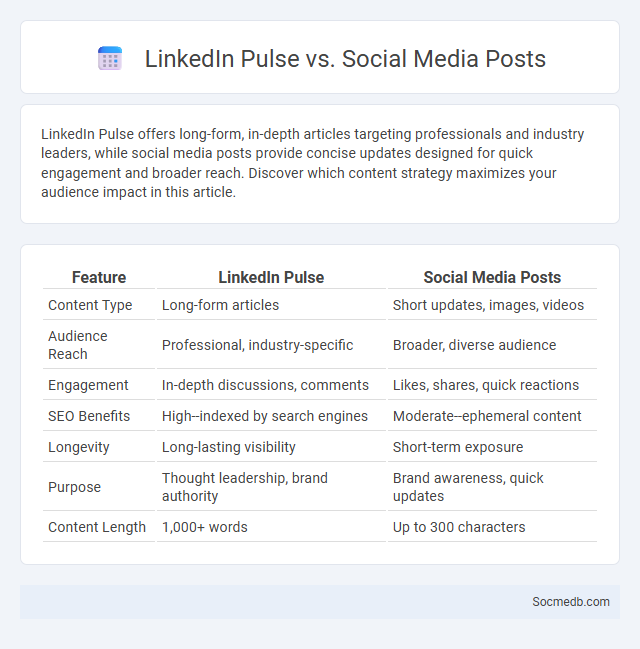 LinkedIn Pulse vs. Social Media Posts

LinkedIn Pulse offers long-form, in-depth articles targeting professionals and industry leaders, while social media posts provide concise updates designed for quick engagement and broader reach. Discover which content strategy maximizes your audience impact in this article.

| Feature | LinkedIn Pulse | Social Media Posts |
|---|---|---|
| Content Type | Long-form articles | Short updates, images, videos |
| Audience Reach | Professional, industry-specific | Broader, diverse audience |
| Engagement | In-depth discussions, comments | Likes, shares, quick reactions |
| SEO Benefits | High--indexed by search engines | Moderate--ephemeral content |
| Longevity | Long-lasting visibility | Short-term exposure |
| Purpose | Thought leadership, brand authority | Brand awareness, quick updates |
| Content Length | 1,000+ words | Up to 300 characters |

Socmedb.com