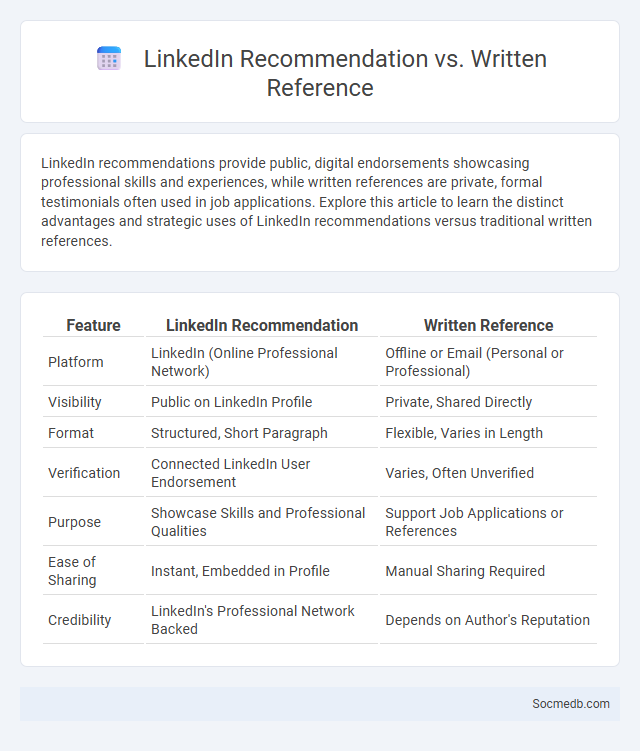 LinkedIn Recommendation vs. Written Reference

LinkedIn recommendations provide public, digital endorsements showcasing professional skills and experiences, while written references are private, formal testimonials often used in job applications. Explore this article to learn the distinct advantages and strategic uses of LinkedIn recommendations versus traditional written references.

| Feature | LinkedIn Recommendation | Written Reference |
|---|---|---|
| Platform | LinkedIn (Online Professional Network) | Offline or Email (Personal or Professional) |
| Visibility | Public on LinkedIn Profile | Private, Shared Directly |
| Format | Structured, Short Paragraph | Flexible, Varies in Length |
| Verification | Connected LinkedIn User Endorsement | Varies, Often Unverified |
| Purpose | Showcase Skills and Professional Qualities | Support Job Applications or References |
| Ease of Sharing | Instant, Embedded in Profile | Manual Sharing Required |
| Credibility | LinkedIn's Professional Network Backed | Depends on Author's Reputation |

Socmedb.com