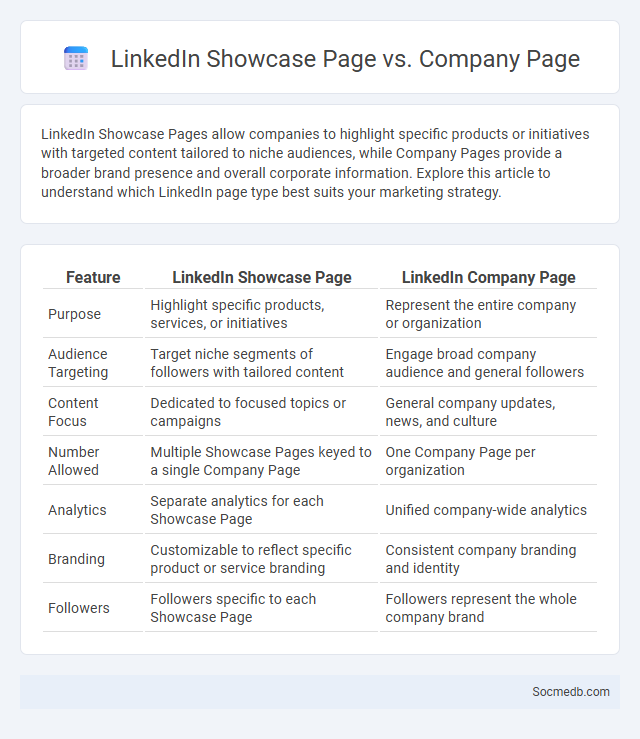 LinkedIn Showcase Page vs. Company Page

LinkedIn Showcase Pages allow companies to highlight specific products or initiatives with targeted content tailored to niche audiences, while Company Pages provide a broader brand presence and overall corporate information. Explore this article to understand which LinkedIn page type best suits your marketing strategy.

| Feature | LinkedIn Showcase Page | LinkedIn Company Page |
|---|---|---|
| Purpose | Highlight specific products, services, or initiatives | Represent the entire company or organization |
| Audience Targeting | Target niche segments of followers with tailored content | Engage broad company audience and general followers |
| Content Focus | Dedicated to focused topics or campaigns | General company updates, news, and culture |
| Number Allowed | Multiple Showcase Pages keyed to a single Company Page | One Company Page per organization |
| Analytics | Separate analytics for each Showcase Page | Unified company-wide analytics |
| Branding | Customizable to reflect specific product or service branding | Consistent company branding and identity |
| Followers | Followers specific to each Showcase Page | Followers represent the whole company brand |

Socmedb.com