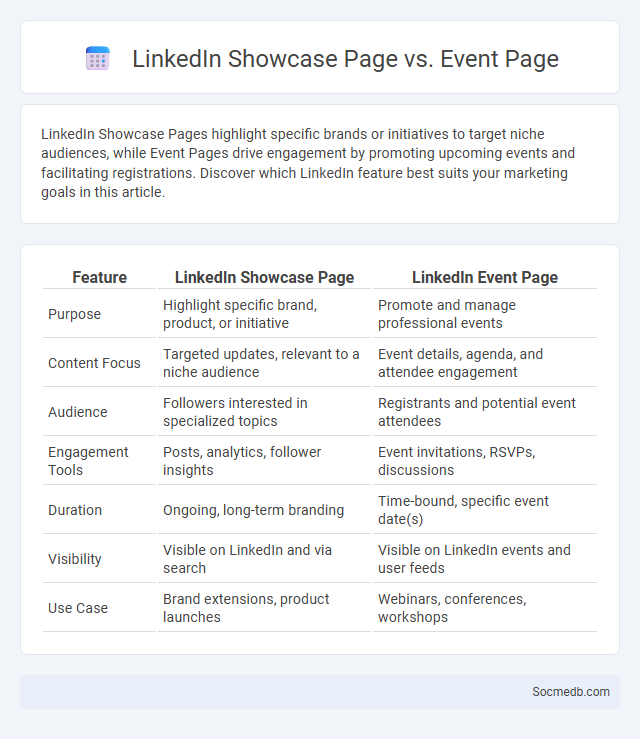 LinkedIn Showcase Page vs. Event Page

LinkedIn Showcase Pages highlight specific brands or initiatives to target niche audiences, while Event Pages drive engagement by promoting upcoming events and facilitating registrations. Discover which LinkedIn feature best suits your marketing goals in this article.

| Feature | LinkedIn Showcase Page | LinkedIn Event Page |
|---|---|---|
| Purpose | Highlight specific brand, product, or initiative | Promote and manage professional events |
| Content Focus | Targeted updates, relevant to a niche audience | Event details, agenda, and attendee engagement |
| Audience | Followers interested in specialized topics | Registrants and potential event attendees |
| Engagement Tools | Posts, analytics, follower insights | Event invitations, RSVPs, discussions |
| Duration | Ongoing, long-term branding | Time-bound, specific event date(s) |
| Visibility | Visible on LinkedIn and via search | Visible on LinkedIn events and user feeds |
| Use Case | Brand extensions, product launches | Webinars, conferences, workshops |

Socmedb.com