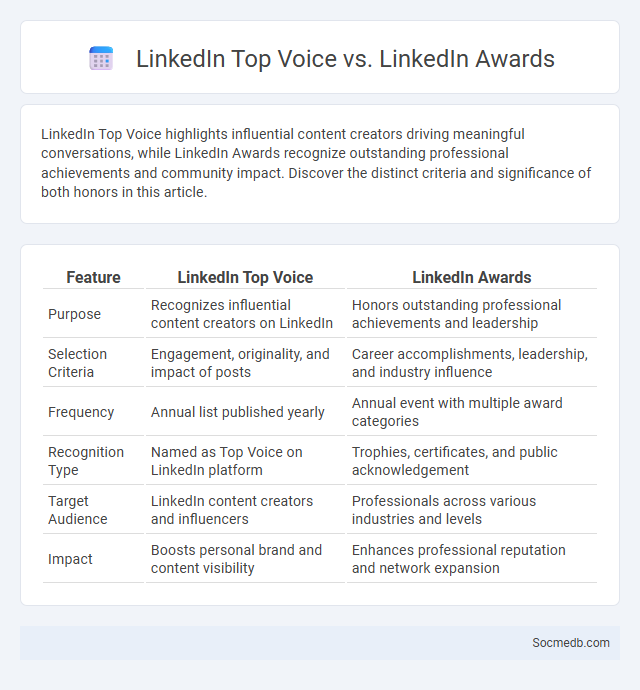 LinkedIn Top Voice vs. LinkedIn Awards

LinkedIn Top Voice highlights influential content creators driving meaningful conversations, while LinkedIn Awards recognize outstanding professional achievements and community impact. Discover the distinct criteria and significance of both honors in this article.

| Feature | LinkedIn Top Voice | LinkedIn Awards |
|---|---|---|
| Purpose | Recognizes influential content creators on LinkedIn | Honors outstanding professional achievements and leadership |
| Selection Criteria | Engagement, originality, and impact of posts | Career accomplishments, leadership, and industry influence |
| Frequency | Annual list published yearly | Annual event with multiple award categories |
| Recognition Type | Named as Top Voice on LinkedIn platform | Trophies, certificates, and public acknowledgement |
| Target Audience | LinkedIn content creators and influencers | Professionals across various industries and levels |
| Impact | Boosts personal brand and content visibility | Enhances professional reputation and network expansion |

Socmedb.com