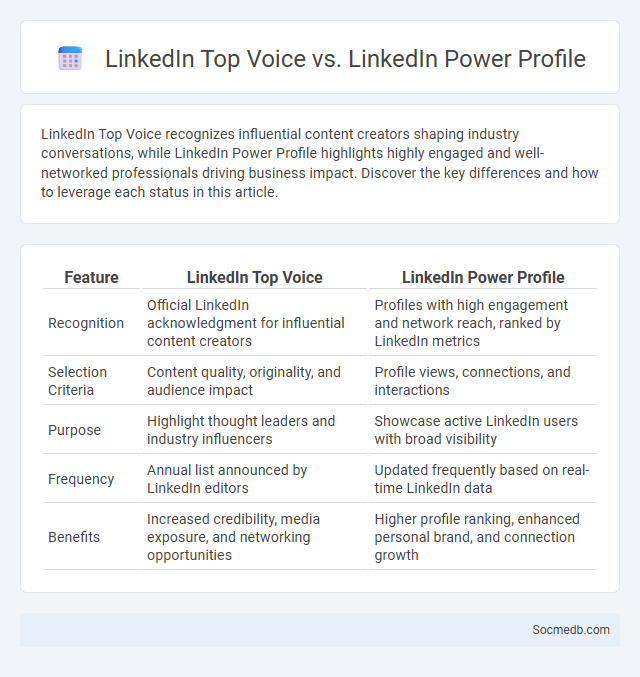 LinkedIn Top Voice vs. LinkedIn Power Profile

LinkedIn Top Voice recognizes influential content creators shaping industry conversations, while LinkedIn Power Profile highlights highly engaged and well-networked professionals driving business impact. Discover the key differences and how to leverage each status in this article.

| Feature | LinkedIn Top Voice | LinkedIn Power Profile |
|---|---|---|
| Recognition | Official LinkedIn acknowledgment for influential content creators | Profiles with high engagement and network reach, ranked by LinkedIn metrics |
| Selection Criteria | Content quality, originality, and audience impact | Profile views, connections, and interactions |
| Purpose | Highlight thought leaders and industry influencers | Showcase active LinkedIn users with broad visibility |
| Frequency | Annual list announced by LinkedIn editors | Updated frequently based on real-time LinkedIn data |
| Benefits | Increased credibility, media exposure, and networking opportunities | Higher profile ranking, enhanced personal brand, and connection growth |

Socmedb.com