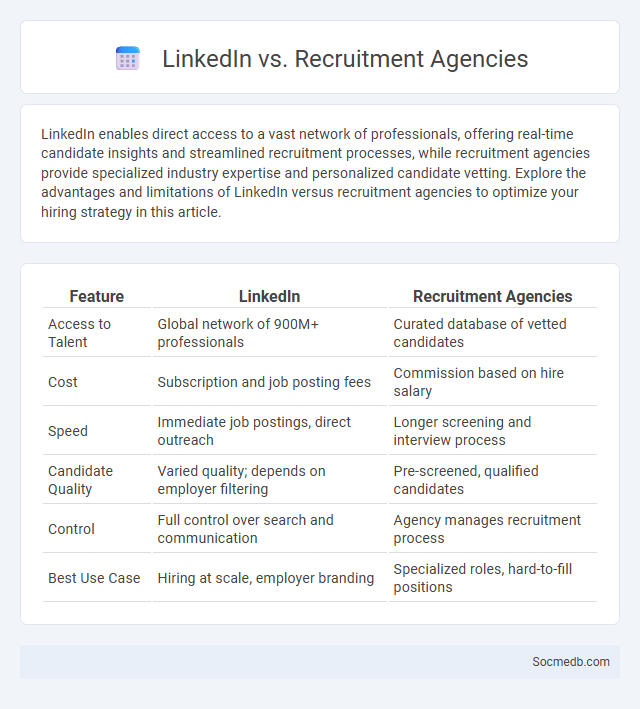 LinkedIn vs. Recruitment Agencies

LinkedIn enables direct access to a vast network of professionals, offering real-time candidate insights and streamlined recruitment processes, while recruitment agencies provide specialized industry expertise and personalized candidate vetting. Explore the advantages and limitations of LinkedIn versus recruitment agencies to optimize your hiring strategy in this article.

| Feature | LinkedIn | Recruitment Agencies |
|---|---|---|
| Access to Talent | Global network of 900M+ professionals | Curated database of vetted candidates |
| Cost | Subscription and job posting fees | Commission based on hire salary |
| Speed | Immediate job postings, direct outreach | Longer screening and interview process |
| Candidate Quality | Varied quality; depends on employer filtering | Pre-screened, qualified candidates |
| Control | Full control over search and communication | Agency manages recruitment process |
| Best Use Case | Hiring at scale, employer branding | Specialized roles, hard-to-fill positions |

Socmedb.com