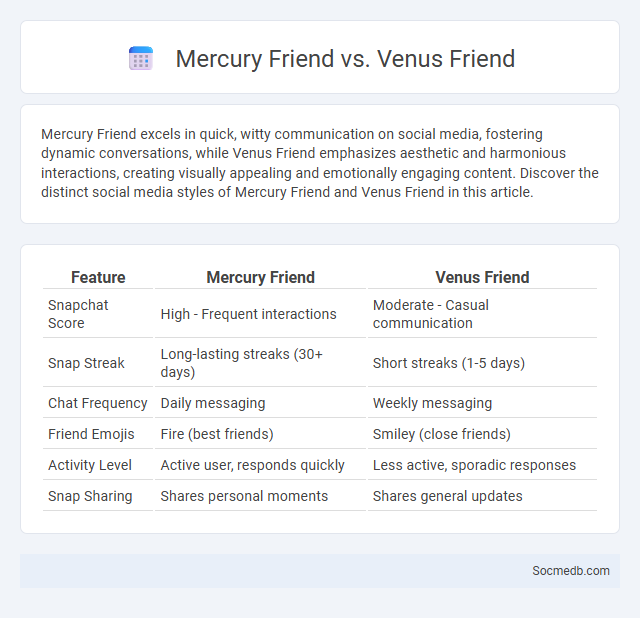 Mercury Friend vs. Venus Friend

Mercury Friend excels in quick, witty communication on social media, fostering dynamic conversations, while Venus Friend emphasizes aesthetic and harmonious interactions, creating visually appealing and emotionally engaging content. Discover the distinct social media styles of Mercury Friend and Venus Friend in this article.

| Feature | Mercury Friend | Venus Friend |
|---|---|---|
| Snapchat Score | High - Frequent interactions | Moderate - Casual communication |
| Snap Streak | Long-lasting streaks (30+ days) | Short streaks (1-5 days) |
| Chat Frequency | Daily messaging | Weekly messaging |
| Friend Emojis | Fire (best friends) | Smiley (close friends) |
| Activity Level | Active user, responds quickly | Less active, sporadic responses |
| Snap Sharing | Shares personal moments | Shares general updates |

Socmedb.com