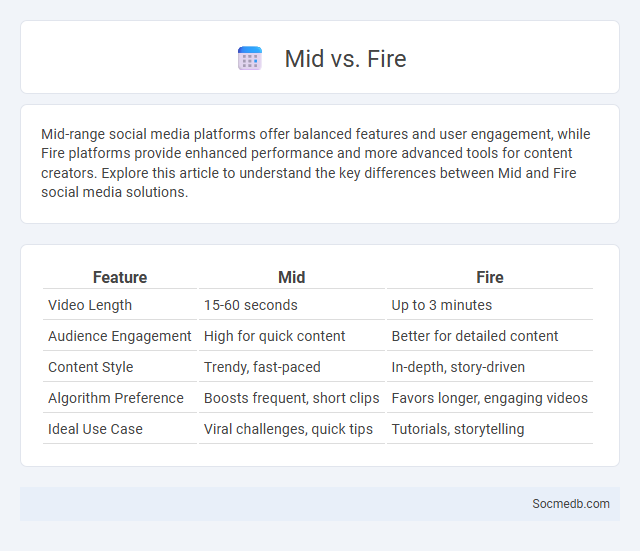 Mid vs. Fire

Mid-range social media platforms offer balanced features and user engagement, while Fire platforms provide enhanced performance and more advanced tools for content creators. Explore this article to understand the key differences between Mid and Fire social media solutions.

| Feature | Mid | Fire |
|---|---|---|
| Video Length | 15-60 seconds | Up to 3 minutes |
| Audience Engagement | High for quick content | Better for detailed content |
| Content Style | Trendy, fast-paced | In-depth, story-driven |
| Algorithm Preference | Boosts frequent, short clips | Favors longer, engaging videos |
| Ideal Use Case | Viral challenges, quick tips | Tutorials, storytelling |

Socmedb.com