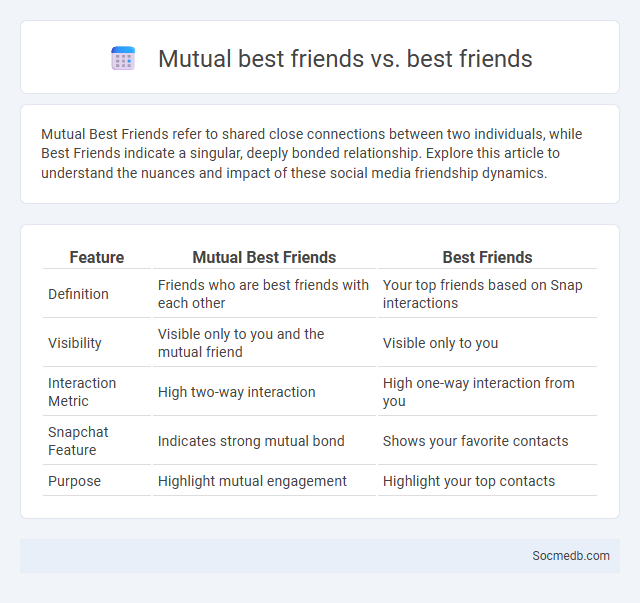 Mutual best friends vs. best friends

Mutual Best Friends refer to shared close connections between two individuals, while Best Friends indicate a singular, deeply bonded relationship. Explore this article to understand the nuances and impact of these social media friendship dynamics.

| Feature | Mutual Best Friends | Best Friends |
|---|---|---|
| Definition | Friends who are best friends with each other | Your top friends based on Snap interactions |
| Visibility | Visible only to you and the mutual friend | Visible only to you |
| Interaction Metric | High two-way interaction | High one-way interaction from you |
| Snapchat Feature | Indicates strong mutual bond | Shows your favorite contacts |
| Purpose | Highlight mutual engagement | Highlight your top contacts |

Socmedb.com