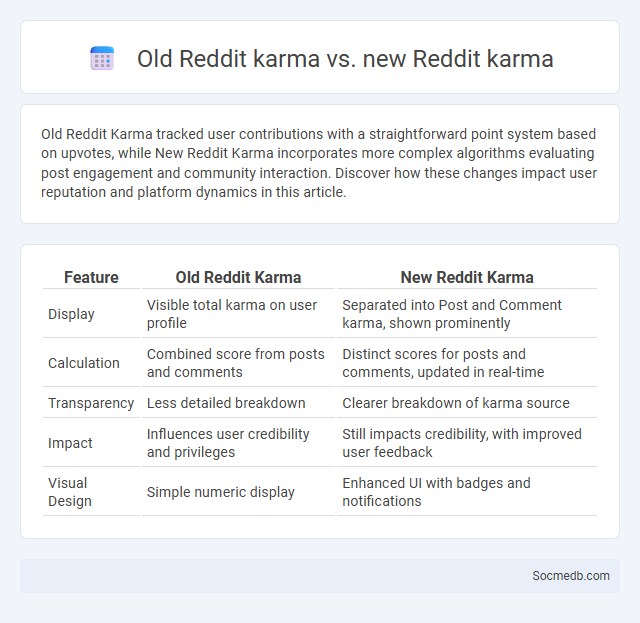 Old Reddit karma vs. new Reddit karma

Old Reddit Karma tracked user contributions with a straightforward point system based on upvotes, while New Reddit Karma incorporates more complex algorithms evaluating post engagement and community interaction. Discover how these changes impact user reputation and platform dynamics in this article.

| Feature | Old Reddit Karma | New Reddit Karma |
|---|---|---|
| Display | Visible total karma on user profile | Separated into Post and Comment karma, shown prominently |
| Calculation | Combined score from posts and comments | Distinct scores for posts and comments, updated in real-time |
| Transparency | Less detailed breakdown | Clearer breakdown of karma source |
| Impact | Influences user credibility and privileges | Still impacts credibility, with improved user feedback |
| Visual Design | Simple numeric display | Enhanced UI with badges and notifications |

Socmedb.com