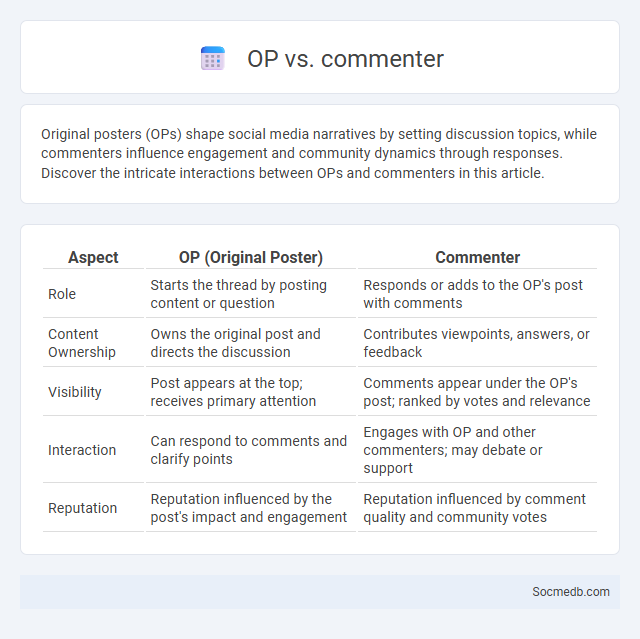 OP vs. commenter

Original posters (OPs) shape social media narratives by setting discussion topics, while commenters influence engagement and community dynamics through responses. Discover the intricate interactions between OPs and commenters in this article.

| Aspect | OP (Original Poster) | Commenter |
|---|---|---|
| Role | Starts the thread by posting content or question | Responds or adds to the OP's post with comments |
| Content Ownership | Owns the original post and directs the discussion | Contributes viewpoints, answers, or feedback |
| Visibility | Post appears at the top; receives primary attention | Comments appear under the OP's post; ranked by votes and relevance |
| Interaction | Can respond to comments and clarify points | Engages with OP and other commenters; may debate or support |
| Reputation | Reputation influenced by the post's impact and engagement | Reputation influenced by comment quality and community votes |

Socmedb.com