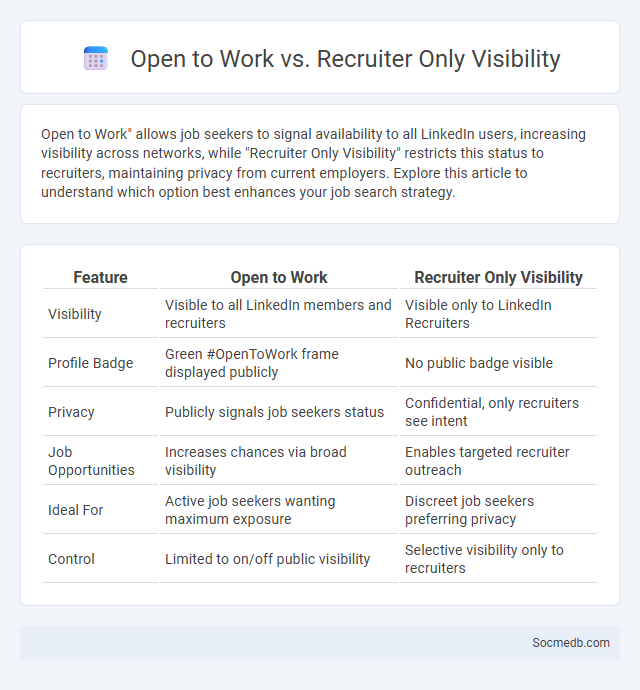 Open to Work vs. Recruiter Only Visibility

Open to Work" allows job seekers to signal availability to all LinkedIn users, increasing visibility across networks, while "Recruiter Only Visibility" restricts this status to recruiters, maintaining privacy from current employers. Explore this article to understand which option best enhances your job search strategy.

| Feature | Open to Work | Recruiter Only Visibility |
|---|---|---|
| Visibility | Visible to all LinkedIn members and recruiters | Visible only to LinkedIn Recruiters |
| Profile Badge | Green #OpenToWork frame displayed publicly | No public badge visible |
| Privacy | Publicly signals job seekers status | Confidential, only recruiters see intent |
| Job Opportunities | Increases chances via broad visibility | Enables targeted recruiter outreach |
| Ideal For | Active job seekers wanting maximum exposure | Discreet job seekers preferring privacy |
| Control | Limited to on/off public visibility | Selective visibility only to recruiters |

Socmedb.com