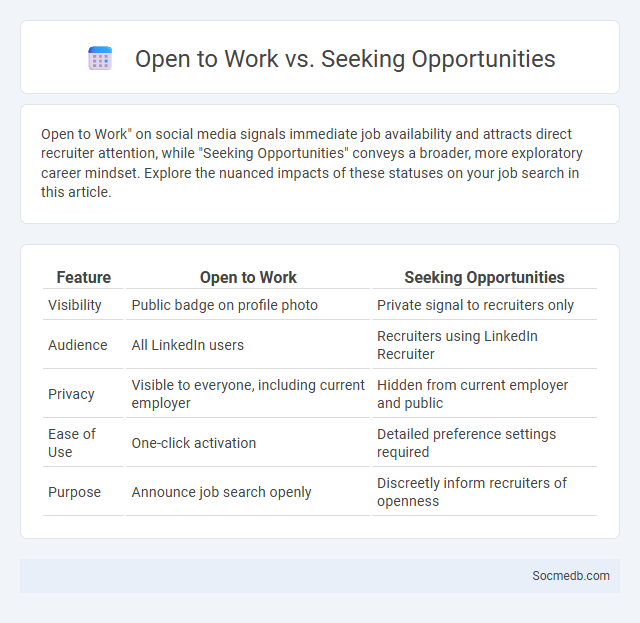 Open to Work vs. Seeking Opportunities

Open to Work" on social media signals immediate job availability and attracts direct recruiter attention, while "Seeking Opportunities" conveys a broader, more exploratory career mindset. Explore the nuanced impacts of these statuses on your job search in this article.

| Feature | Open to Work | Seeking Opportunities |
|---|---|---|
| Visibility | Public badge on profile photo | Private signal to recruiters only |
| Audience | All LinkedIn users | Recruiters using LinkedIn Recruiter |
| Privacy | Visible to everyone, including current employer | Hidden from current employer and public |
| Ease of Use | One-click activation | Detailed preference settings required |
| Purpose | Announce job search openly | Discreetly inform recruiters of openness |

Socmedb.com