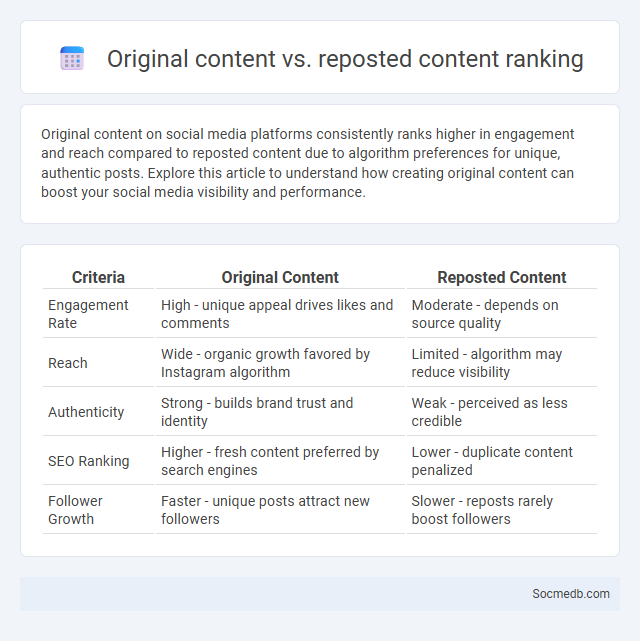 Original content vs. reposted content ranking

Original content on social media platforms consistently ranks higher in engagement and reach compared to reposted content due to algorithm preferences for unique, authentic posts. Explore this article to understand how creating original content can boost your social media visibility and performance.

| Criteria | Original Content | Reposted Content |
|---|---|---|
| Engagement Rate | High - unique appeal drives likes and comments | Moderate - depends on source quality |
| Reach | Wide - organic growth favored by Instagram algorithm | Limited - algorithm may reduce visibility |
| Authenticity | Strong - builds brand trust and identity | Weak - perceived as less credible |
| SEO Ranking | Higher - fresh content preferred by search engines | Lower - duplicate content penalized |
| Follower Growth | Faster - unique posts attract new followers | Slower - reposts rarely boost followers |

Socmedb.com