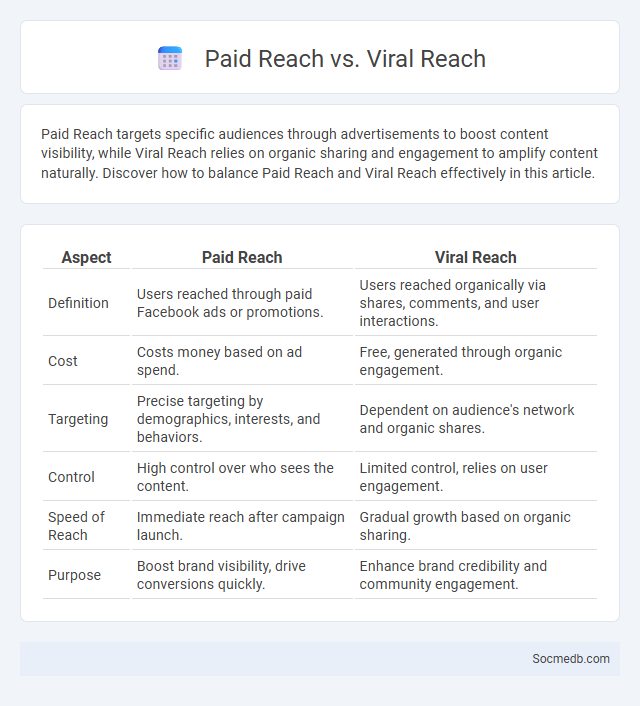 Paid Reach vs. Viral Reach

Paid Reach targets specific audiences through advertisements to boost content visibility, while Viral Reach relies on organic sharing and engagement to amplify content naturally. Discover how to balance Paid Reach and Viral Reach effectively in this article.

| Aspect | Paid Reach | Viral Reach |
|---|---|---|
| Definition | Users reached through paid Facebook ads or promotions. | Users reached organically via shares, comments, and user interactions. |
| Cost | Costs money based on ad spend. | Free, generated through organic engagement. |
| Targeting | Precise targeting by demographics, interests, and behaviors. | Dependent on audience's network and organic shares. |
| Control | High control over who sees the content. | Limited control, relies on user engagement. |
| Speed of Reach | Immediate reach after campaign launch. | Gradual growth based on organic sharing. |
| Purpose | Boost brand visibility, drive conversions quickly. | Enhance brand credibility and community engagement. |

Socmedb.com