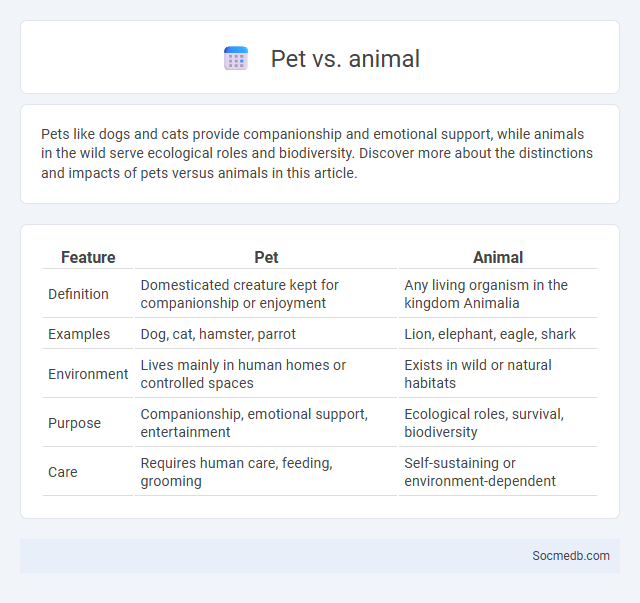 Pet vs. animal

Pets like dogs and cats provide companionship and emotional support, while animals in the wild serve ecological roles and biodiversity. Discover more about the distinctions and impacts of pets versus animals in this article.

| Feature | Pet | Animal |
|---|---|---|
| Definition | Domesticated creature kept for companionship or enjoyment | Any living organism in the kingdom Animalia |
| Examples | Dog, cat, hamster, parrot | Lion, elephant, eagle, shark |
| Environment | Lives mainly in human homes or controlled spaces | Exists in wild or natural habitats |
| Purpose | Companionship, emotional support, entertainment | Ecological roles, survival, biodiversity |
| Care | Requires human care, feeding, grooming | Self-sustaining or environment-dependent |

Socmedb.com