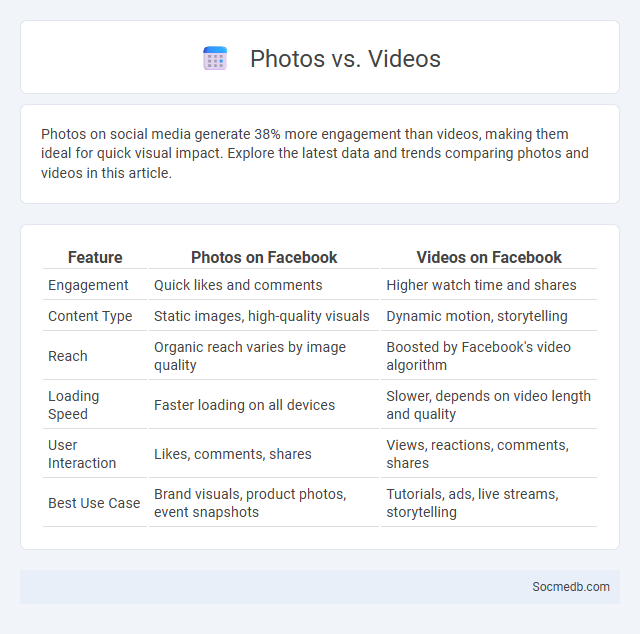 Photos vs. Videos

Photos on social media generate 38% more engagement than videos, making them ideal for quick visual impact. Explore the latest data and trends comparing photos and videos in this article.

| Feature | Photos on Facebook | Videos on Facebook |
|---|---|---|
| Engagement | Quick likes and comments | Higher watch time and shares |
| Content Type | Static images, high-quality visuals | Dynamic motion, storytelling |
| Reach | Organic reach varies by image quality | Boosted by Facebook's video algorithm |
| Loading Speed | Faster loading on all devices | Slower, depends on video length and quality |
| User Interaction | Likes, comments, shares | Views, reactions, comments, shares |
| Best Use Case | Brand visuals, product photos, event snapshots | Tutorials, ads, live streams, storytelling |

Socmedb.com