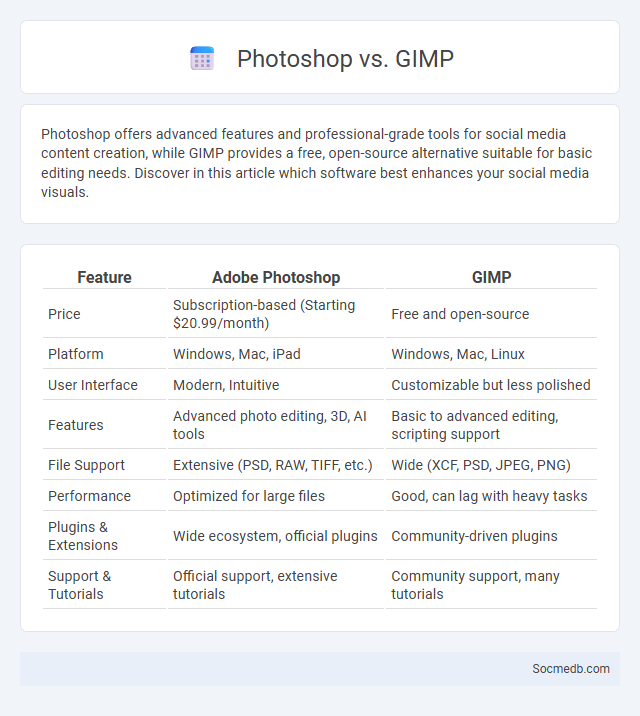 Photoshop vs. GIMP

Photoshop offers advanced features and professional-grade tools for social media content creation, while GIMP provides a free, open-source alternative suitable for basic editing needs. Discover in this article which software best enhances your social media visuals.

| Feature | Adobe Photoshop | GIMP |
|---|---|---|
| Price | Subscription-based (Starting \$20.99/month) | Free and open-source |
| Platform | Windows, Mac, iPad | Windows, Mac, Linux |
| User Interface | Modern, Intuitive | Customizable but less polished |
| Features | Advanced photo editing, 3D, AI tools | Basic to advanced editing, scripting support |
| File Support | Extensive (PSD, RAW, TIFF, etc.) | Wide (XCF, PSD, JPEG, PNG) |
| Performance | Optimized for large files | Good, can lag with heavy tasks |
| Plugins & Extensions | Wide ecosystem, official plugins | Community-driven plugins |
| Support & Tutorials | Official support, extensive tutorials | Community support, many tutorials |

Socmedb.com