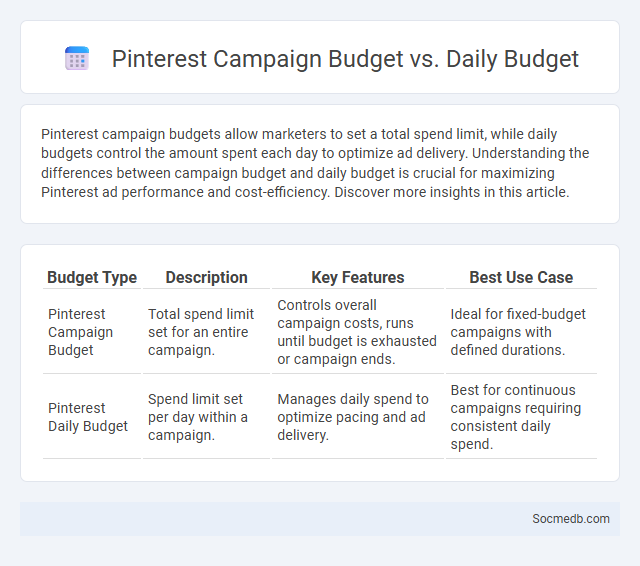 Pinterest Campaign Budget vs. Daily Budget

Pinterest campaign budgets allow marketers to set a total spend limit, while daily budgets control the amount spent each day to optimize ad delivery. Understanding the differences between campaign budget and daily budget is crucial for maximizing Pinterest ad performance and cost-efficiency. Discover more insights in this article.

| Budget Type | Description | Key Features | Best Use Case |
|---|---|---|---|
| Pinterest Campaign Budget | Total spend limit set for an entire campaign. | Controls overall campaign costs, runs until budget is exhausted or campaign ends. | Ideal for fixed-budget campaigns with defined durations. |
| Pinterest Daily Budget | Spend limit set per day within a campaign. | Manages daily spend to optimize pacing and ad delivery. | Best for continuous campaigns requiring consistent daily spend. |

Socmedb.com