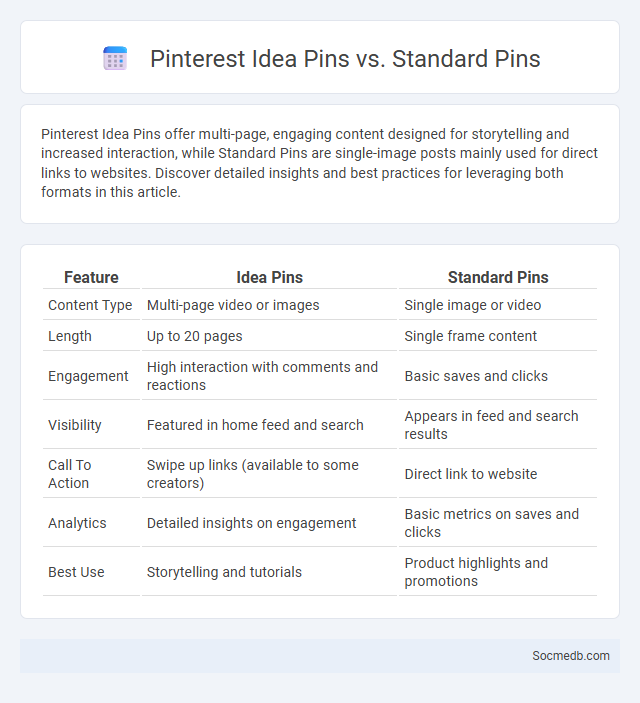 Pinterest Idea Pins vs. Standard Pins

Pinterest Idea Pins offer multi-page, engaging content designed for storytelling and increased interaction, while Standard Pins are single-image posts mainly used for direct links to websites. Discover detailed insights and best practices for leveraging both formats in this article.

| Feature | Idea Pins | Standard Pins |
|---|---|---|
| Content Type | Multi-page video or images | Single image or video |
| Length | Up to 20 pages | Single frame content |
| Engagement | High interaction with comments and reactions | Basic saves and clicks |
| Visibility | Featured in home feed and search | Appears in feed and search results |
| Call To Action | Swipe up links (available to some creators) | Direct link to website |
| Analytics | Detailed insights on engagement | Basic metrics on saves and clicks |
| Best Use | Storytelling and tutorials | Product highlights and promotions |

Socmedb.com