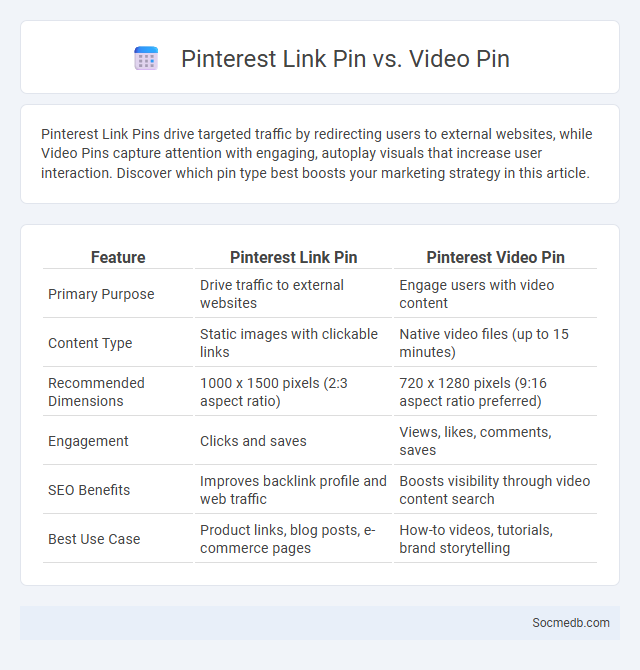 Pinterest Link Pin vs. Video Pin

Pinterest Link Pins drive targeted traffic by redirecting users to external websites, while Video Pins capture attention with engaging, autoplay visuals that increase user interaction. Discover which pin type best boosts your marketing strategy in this article.

| Feature | Pinterest Link Pin | Pinterest Video Pin |
|---|---|---|
| Primary Purpose | Drive traffic to external websites | Engage users with video content |
| Content Type | Static images with clickable links | Native video files (up to 15 minutes) |
| Recommended Dimensions | 1000 x 1500 pixels (2:3 aspect ratio) | 720 x 1280 pixels (9:16 aspect ratio preferred) |
| Engagement | Clicks and saves | Views, likes, comments, saves |
| SEO Benefits | Improves backlink profile and web traffic | Boosts visibility through video content search |
| Best Use Case | Product links, blog posts, e-commerce pages | How-to videos, tutorials, brand storytelling |

Socmedb.com