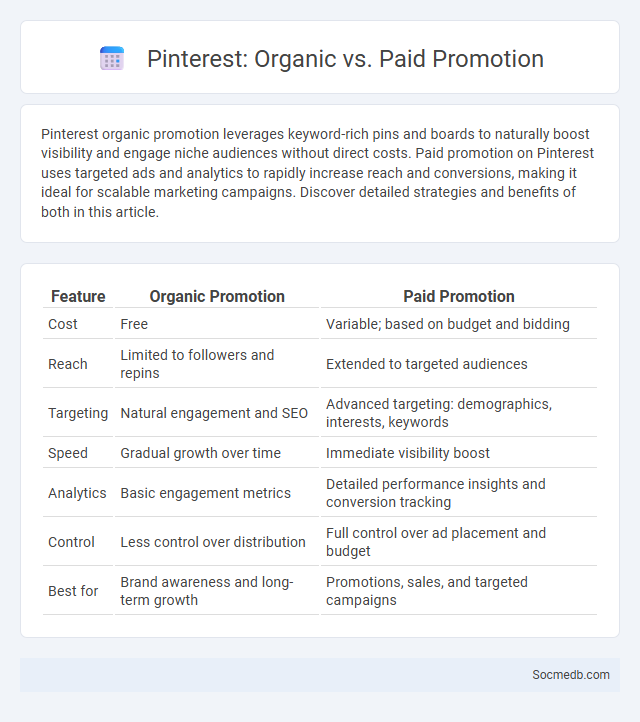 Pinterest: Organic vs. Paid Promotion

Pinterest organic promotion leverages keyword-rich pins and boards to naturally boost visibility and engage niche audiences without direct costs. Paid promotion on Pinterest uses targeted ads and analytics to rapidly increase reach and conversions, making it ideal for scalable marketing campaigns. Discover detailed strategies and benefits of both in this article.

| Feature | Organic Promotion | Paid Promotion |
|---|---|---|
| Cost | Free | Variable; based on budget and bidding |
| Reach | Limited to followers and repins | Extended to targeted audiences |
| Targeting | Natural engagement and SEO | Advanced targeting: demographics, interests, keywords |
| Speed | Gradual growth over time | Immediate visibility boost |
| Analytics | Basic engagement metrics | Detailed performance insights and conversion tracking |
| Control | Less control over distribution | Full control over ad placement and budget |
| Best for | Brand awareness and long-term growth | Promotions, sales, and targeted campaigns |

Socmedb.com