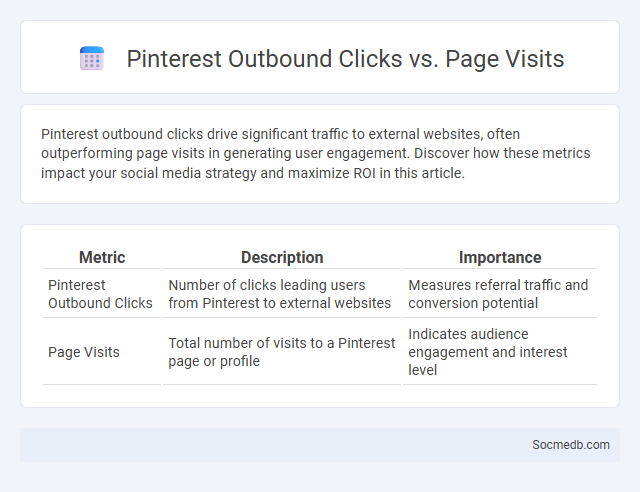 Pinterest Outbound Clicks vs. Page Visits

Pinterest outbound clicks drive significant traffic to external websites, often outperforming page visits in generating user engagement. Discover how these metrics impact your social media strategy and maximize ROI in this article.

| Metric | Description | Importance |
|---|---|---|
| Pinterest Outbound Clicks | Number of clicks leading users from Pinterest to external websites | Measures referral traffic and conversion potential |
| Page Visits | Total number of visits to a Pinterest page or profile | Indicates audience engagement and interest level |

Socmedb.com