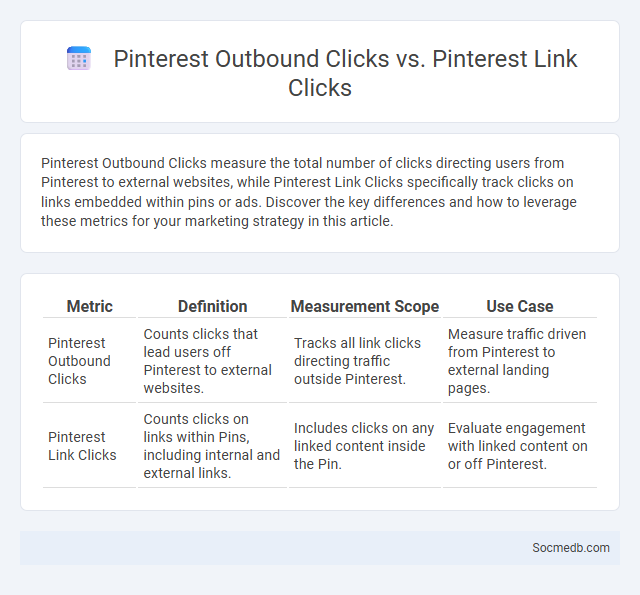 Pinterest Outbound Clicks vs. Pinterest Link Clicks

Pinterest Outbound Clicks measure the total number of clicks directing users from Pinterest to external websites, while Pinterest Link Clicks specifically track clicks on links embedded within pins or ads. Discover the key differences and how to leverage these metrics for your marketing strategy in this article.

| Metric | Definition | Measurement Scope | Use Case |
|---|---|---|---|
| Pinterest Outbound Clicks | Counts clicks that lead users off Pinterest to external websites. | Tracks all link clicks directing traffic outside Pinterest. | Measure traffic driven from Pinterest to external landing pages. |
| Pinterest Link Clicks | Counts clicks on links within Pins, including internal and external links. | Includes clicks on any linked content inside the Pin. | Evaluate engagement with linked content on or off Pinterest. |

Socmedb.com