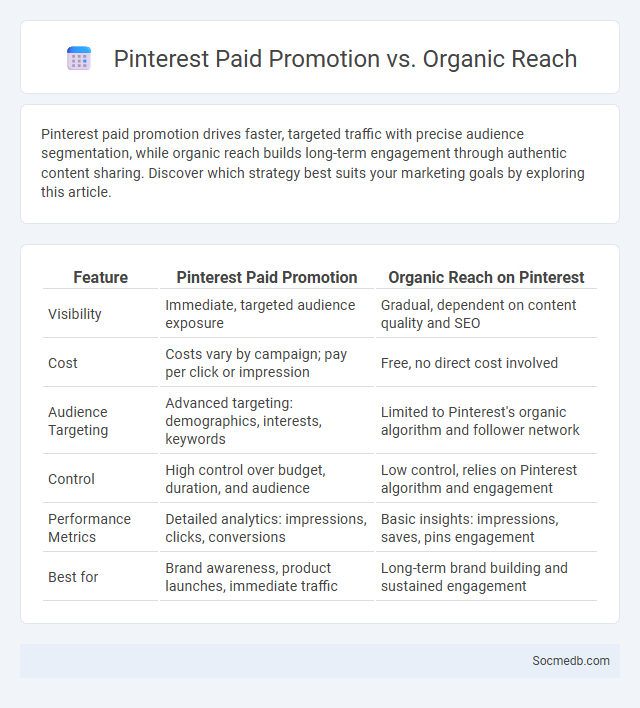 Pinterest Paid Promotion vs. Organic Reach

Pinterest paid promotion drives faster, targeted traffic with precise audience segmentation, while organic reach builds long-term engagement through authentic content sharing. Discover which strategy best suits your marketing goals by exploring this article.

| Feature | Pinterest Paid Promotion | Organic Reach on Pinterest |
|---|---|---|
| Visibility | Immediate, targeted audience exposure | Gradual, dependent on content quality and SEO |
| Cost | Costs vary by campaign; pay per click or impression | Free, no direct cost involved |
| Audience Targeting | Advanced targeting: demographics, interests, keywords | Limited to Pinterest's organic algorithm and follower network |
| Control | High control over budget, duration, and audience | Low control, relies on Pinterest algorithm and engagement |
| Performance Metrics | Detailed analytics: impressions, clicks, conversions | Basic insights: impressions, saves, pins engagement |
| Best for | Brand awareness, product launches, immediate traffic | Long-term brand building and sustained engagement |

Socmedb.com