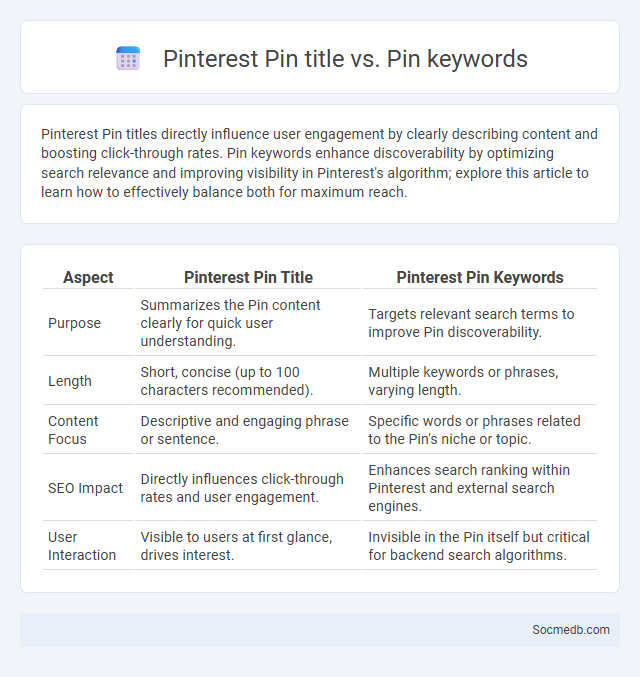 Pinterest Pin title vs. Pin keywords

Pinterest Pin titles directly influence user engagement by clearly describing content and boosting click-through rates. Pin keywords enhance discoverability by optimizing search relevance and improving visibility in Pinterest's algorithm; explore this article to learn how to effectively balance both for maximum reach.

| Aspect | Pinterest Pin Title | Pinterest Pin Keywords |
|---|---|---|
| Purpose | Summarizes the Pin content clearly for quick user understanding. | Targets relevant search terms to improve Pin discoverability. |
| Length | Short, concise (up to 100 characters recommended). | Multiple keywords or phrases, varying length. |
| Content Focus | Descriptive and engaging phrase or sentence. | Specific words or phrases related to the Pin's niche or topic. |
| SEO Impact | Directly influences click-through rates and user engagement. | Enhances search ranking within Pinterest and external search engines. |
| User Interaction | Visible to users at first glance, drives interest. | Invisible in the Pin itself but critical for backend search algorithms. |

Socmedb.com