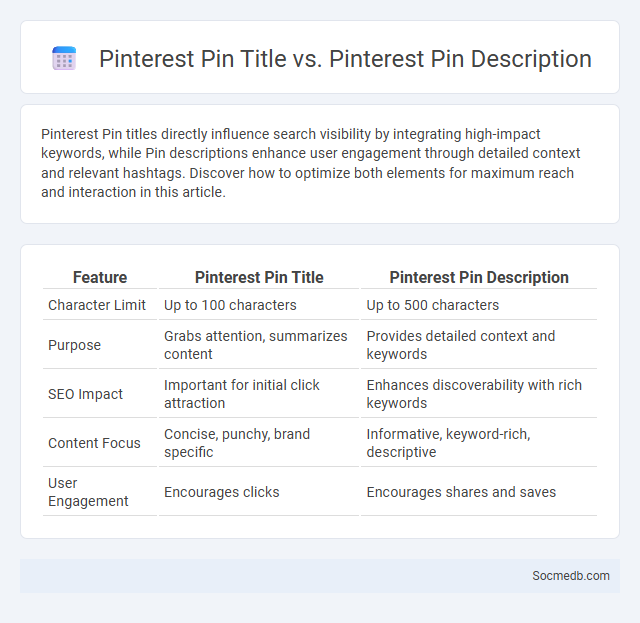 Pinterest Pin Title vs. Pinterest Pin Description

Pinterest Pin titles directly influence search visibility by integrating high-impact keywords, while Pin descriptions enhance user engagement through detailed context and relevant hashtags. Discover how to optimize both elements for maximum reach and interaction in this article.

| Feature | Pinterest Pin Title | Pinterest Pin Description |
|---|---|---|
| Character Limit | Up to 100 characters | Up to 500 characters |
| Purpose | Grabs attention, summarizes content | Provides detailed context and keywords |
| SEO Impact | Important for initial click attraction | Enhances discoverability with rich keywords |
| Content Focus | Concise, punchy, brand specific | Informative, keyword-rich, descriptive |
| User Engagement | Encourages clicks | Encourages shares and saves |

Socmedb.com