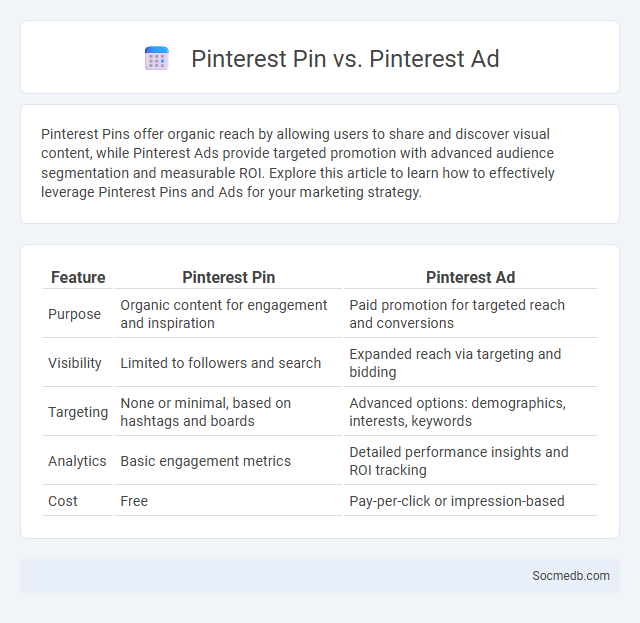 Pinterest Pin vs. Pinterest Ad

Pinterest Pins offer organic reach by allowing users to share and discover visual content, while Pinterest Ads provide targeted promotion with advanced audience segmentation and measurable ROI. Explore this article to learn how to effectively leverage Pinterest Pins and Ads for your marketing strategy.

| Feature | Pinterest Pin | Pinterest Ad |
|---|---|---|
| Purpose | Organic content for engagement and inspiration | Paid promotion for targeted reach and conversions |
| Visibility | Limited to followers and search | Expanded reach via targeting and bidding |
| Targeting | None or minimal, based on hashtags and boards | Advanced options: demographics, interests, keywords |
| Analytics | Basic engagement metrics | Detailed performance insights and ROI tracking |
| Cost | Free | Pay-per-click or impression-based |

Socmedb.com