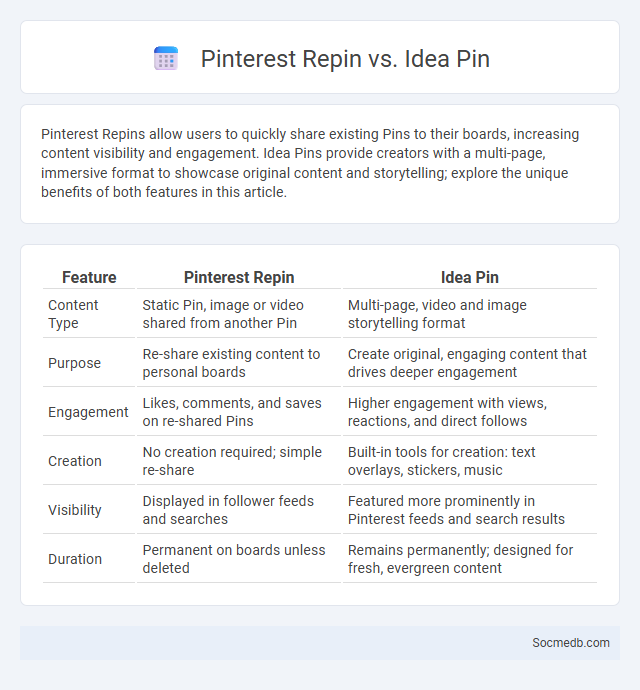 Pinterest Repin vs. Idea Pin

Pinterest Repins allow users to quickly share existing Pins to their boards, increasing content visibility and engagement. Idea Pins provide creators with a multi-page, immersive format to showcase original content and storytelling; explore the unique benefits of both features in this article.

| Feature | Pinterest Repin | Idea Pin |
|---|---|---|
| Content Type | Static Pin, image or video shared from another Pin | Multi-page, video and image storytelling format |
| Purpose | Re-share existing content to personal boards | Create original, engaging content that drives deeper engagement |
| Engagement | Likes, comments, and saves on re-shared Pins | Higher engagement with views, reactions, and direct follows |
| Creation | No creation required; simple re-share | Built-in tools for creation: text overlays, stickers, music |
| Visibility | Displayed in follower feeds and searches | Featured more prominently in Pinterest feeds and search results |
| Duration | Permanent on boards unless deleted | Remains permanently; designed for fresh, evergreen content |

Socmedb.com