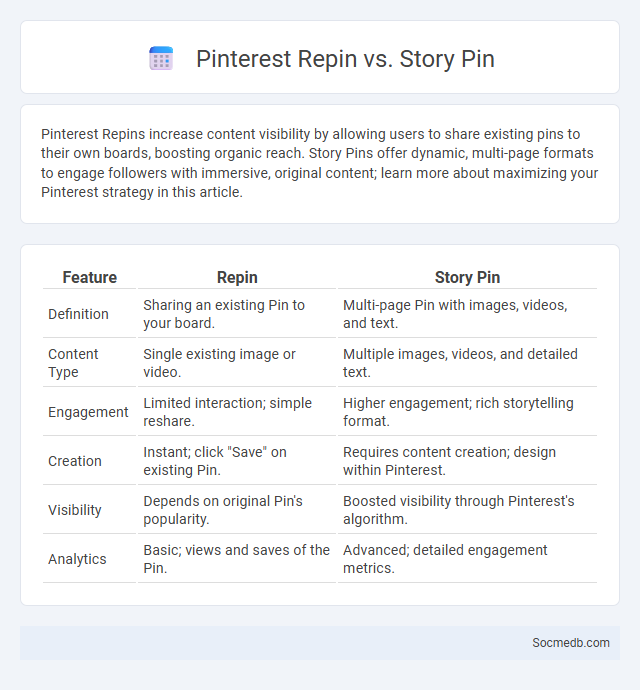 Pinterest Repin vs. Story Pin

Pinterest Repins increase content visibility by allowing users to share existing pins to their own boards, boosting organic reach. Story Pins offer dynamic, multi-page formats to engage followers with immersive, original content; learn more about maximizing your Pinterest strategy in this article.

| Feature | Repin | Story Pin |
|---|---|---|
| Definition | Sharing an existing Pin to your board. | Multi-page Pin with images, videos, and text. |
| Content Type | Single existing image or video. | Multiple images, videos, and detailed text. |
| Engagement | Limited interaction; simple reshare. | Higher engagement; rich storytelling format. |
| Creation | Instant; click "Save" on existing Pin. | Requires content creation; design within Pinterest. |
| Visibility | Depends on original Pin's popularity. | Boosted visibility through Pinterest's algorithm. |
| Analytics | Basic; views and saves of the Pin. | Advanced; detailed engagement metrics. |

Socmedb.com