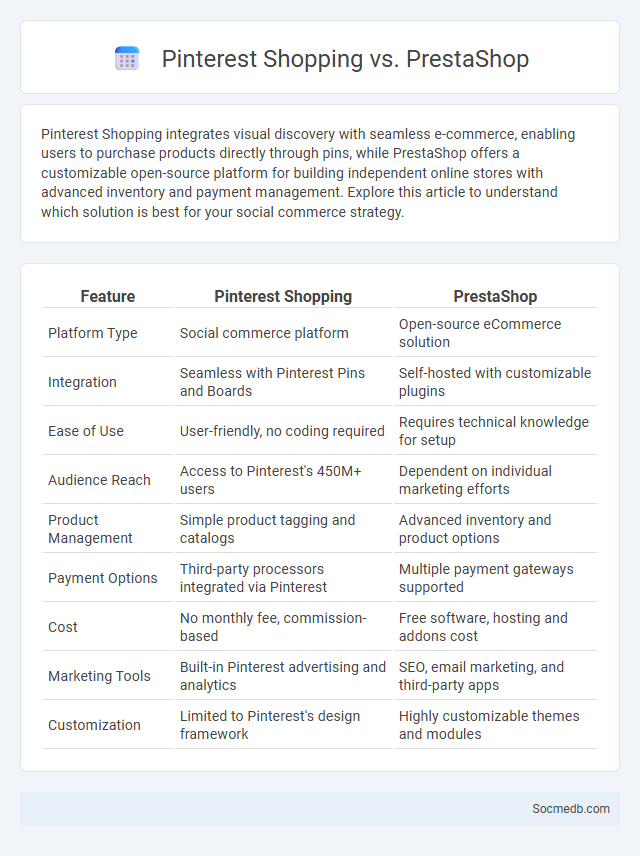 Pinterest Shopping vs. PrestaShop

Pinterest Shopping integrates visual discovery with seamless e-commerce, enabling users to purchase products directly through pins, while PrestaShop offers a customizable open-source platform for building independent online stores with advanced inventory and payment management. Explore this article to understand which solution is best for your social commerce strategy.

| Feature | Pinterest Shopping | PrestaShop |
|---|---|---|
| Platform Type | Social commerce platform | Open-source eCommerce solution |
| Integration | Seamless with Pinterest Pins and Boards | Self-hosted with customizable plugins |
| Ease of Use | User-friendly, no coding required | Requires technical knowledge for setup |
| Audience Reach | Access to Pinterest's 450M+ users | Dependent on individual marketing efforts |
| Product Management | Simple product tagging and catalogs | Advanced inventory and product options |
| Payment Options | Third-party processors integrated via Pinterest | Multiple payment gateways supported |
| Cost | No monthly fee, commission-based | Free software, hosting and addons cost |
| Marketing Tools | Built-in Pinterest advertising and analytics | SEO, email marketing, and third-party apps |
| Customization | Limited to Pinterest's design framework | Highly customizable themes and modules |

Socmedb.com